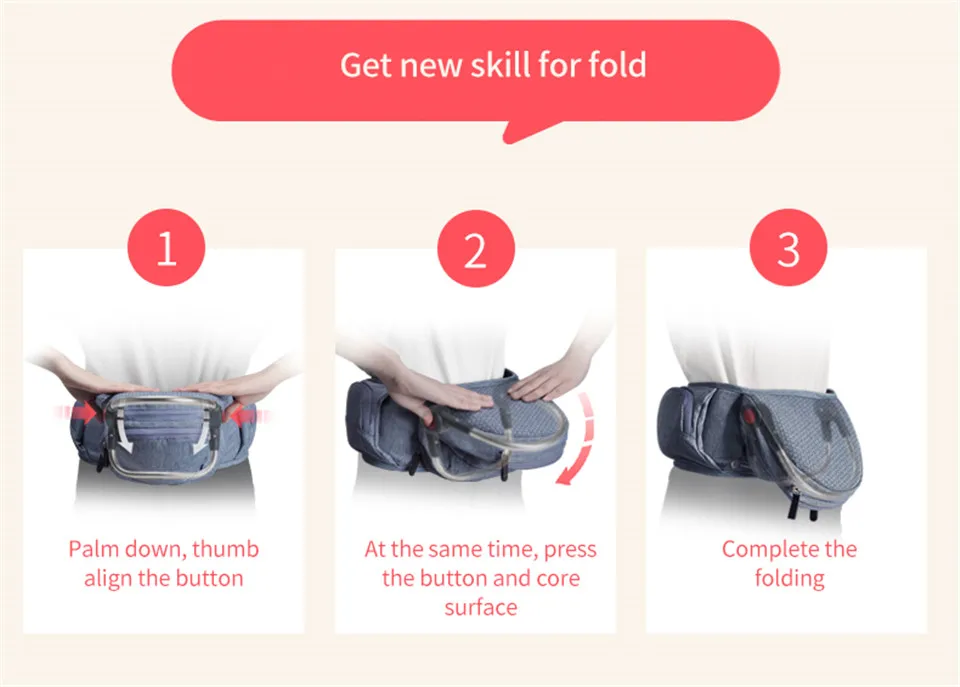 Get new skill for fold

1

Palm down, thumb align the button

2

At the same time, press the button and core surface

3

Complete the folding