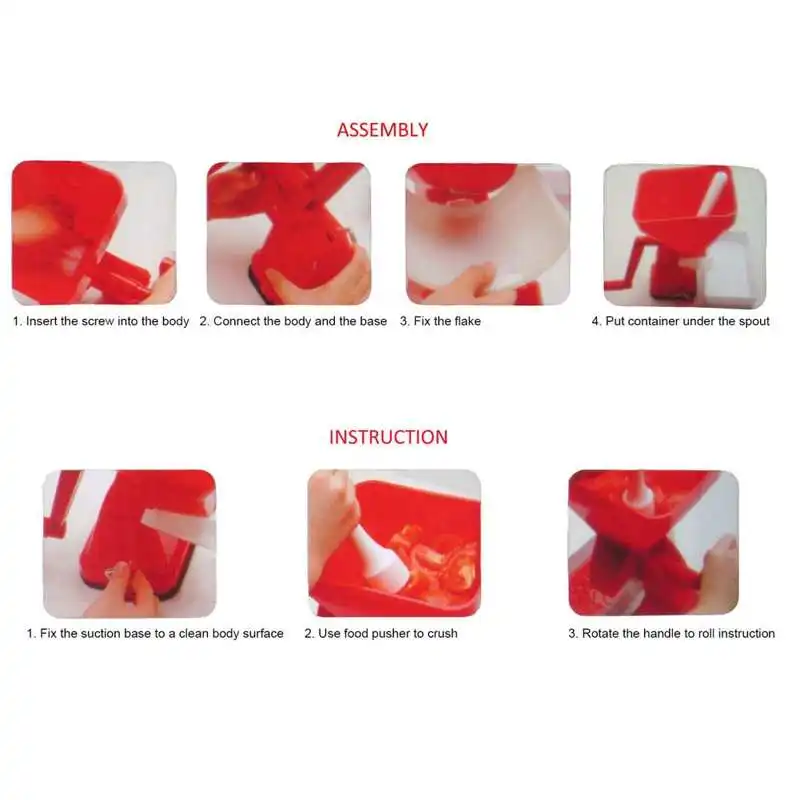 ASSEMBLY

1. Insert the screw into the body

2. Connect the body and the base

3. Fix the flake

4. Put container under the spout

INSTRUCTION

1. Fix the suction base to a clean body surface

2. Use food pusher to crush

3. Rotate the handle to roll instruction