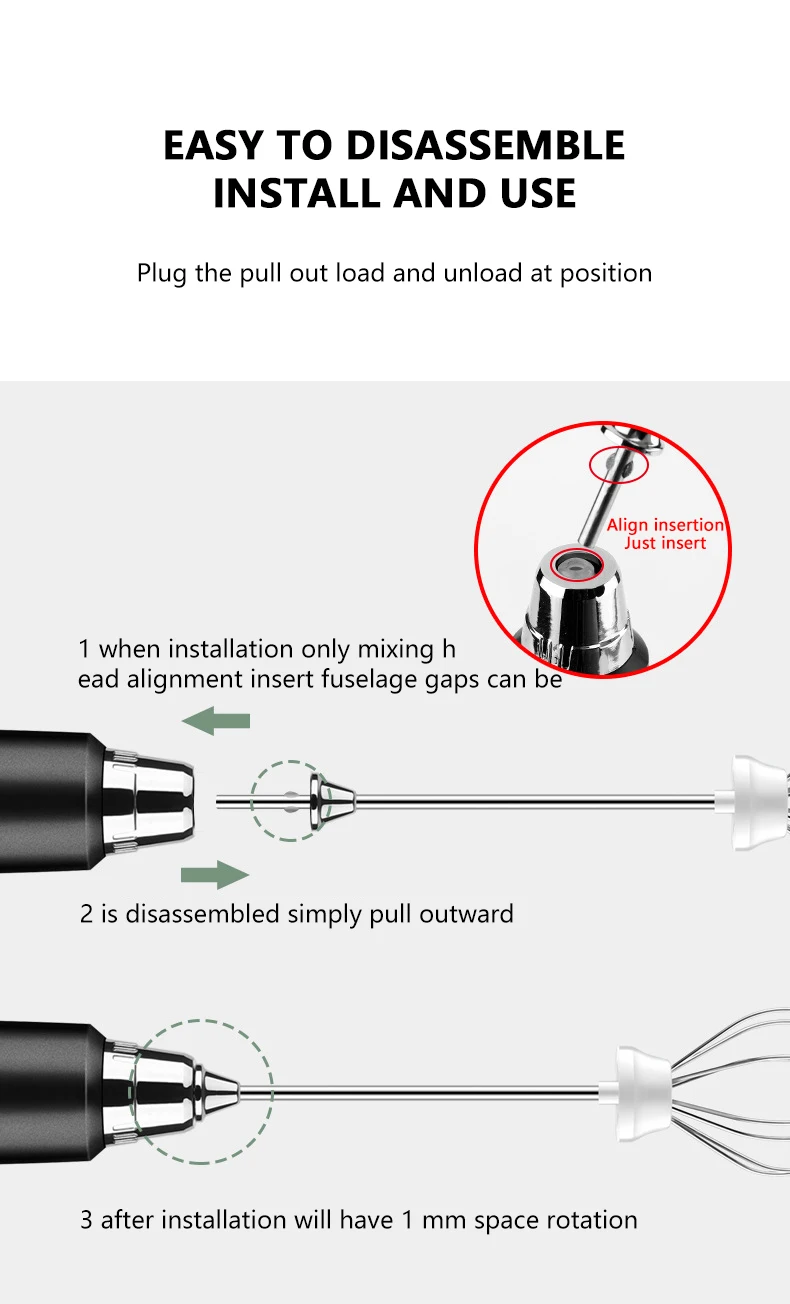 EASY TO DISASSEMBLE
INSTALL AND USE

Plug the pull out load and unload at position

Align insertion
Just insert

1 when installation only mixing h ead alignment insert fuselage gaps can be

2 is disassembled simply pull outward

3 after installation will have 1 mm space rotation