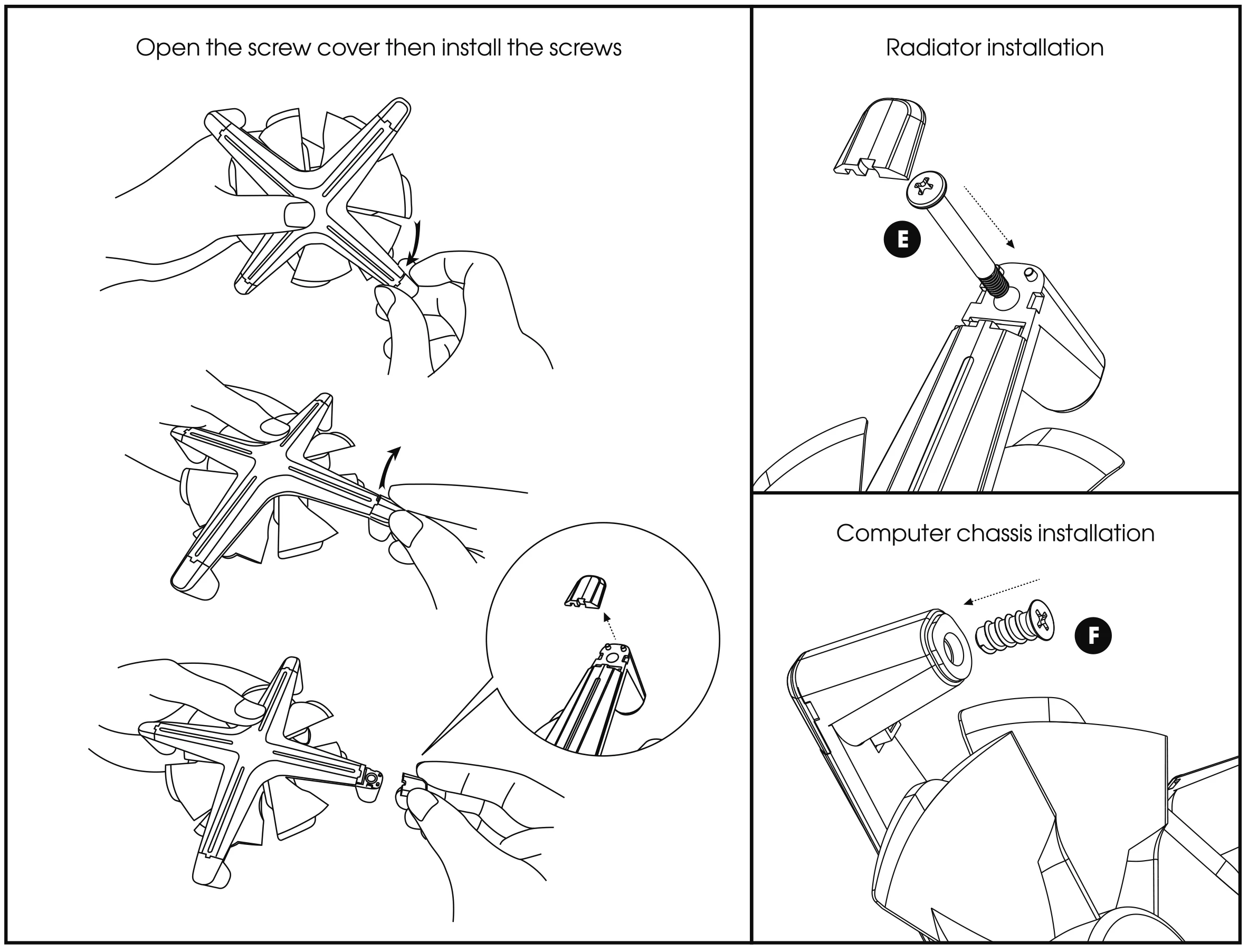 Open the screw cover then install the screws

Radiator installation

E

Computer chassis installation

F