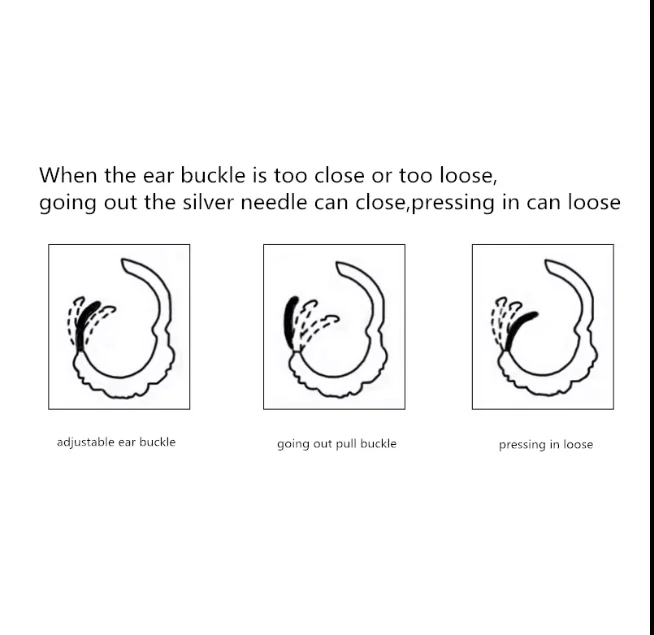 When the ear buckle is too close or too loose,
going out the silver needle can close,pressing in can loose

adjustable ear buckle

going out pull buckle

pressing in loose