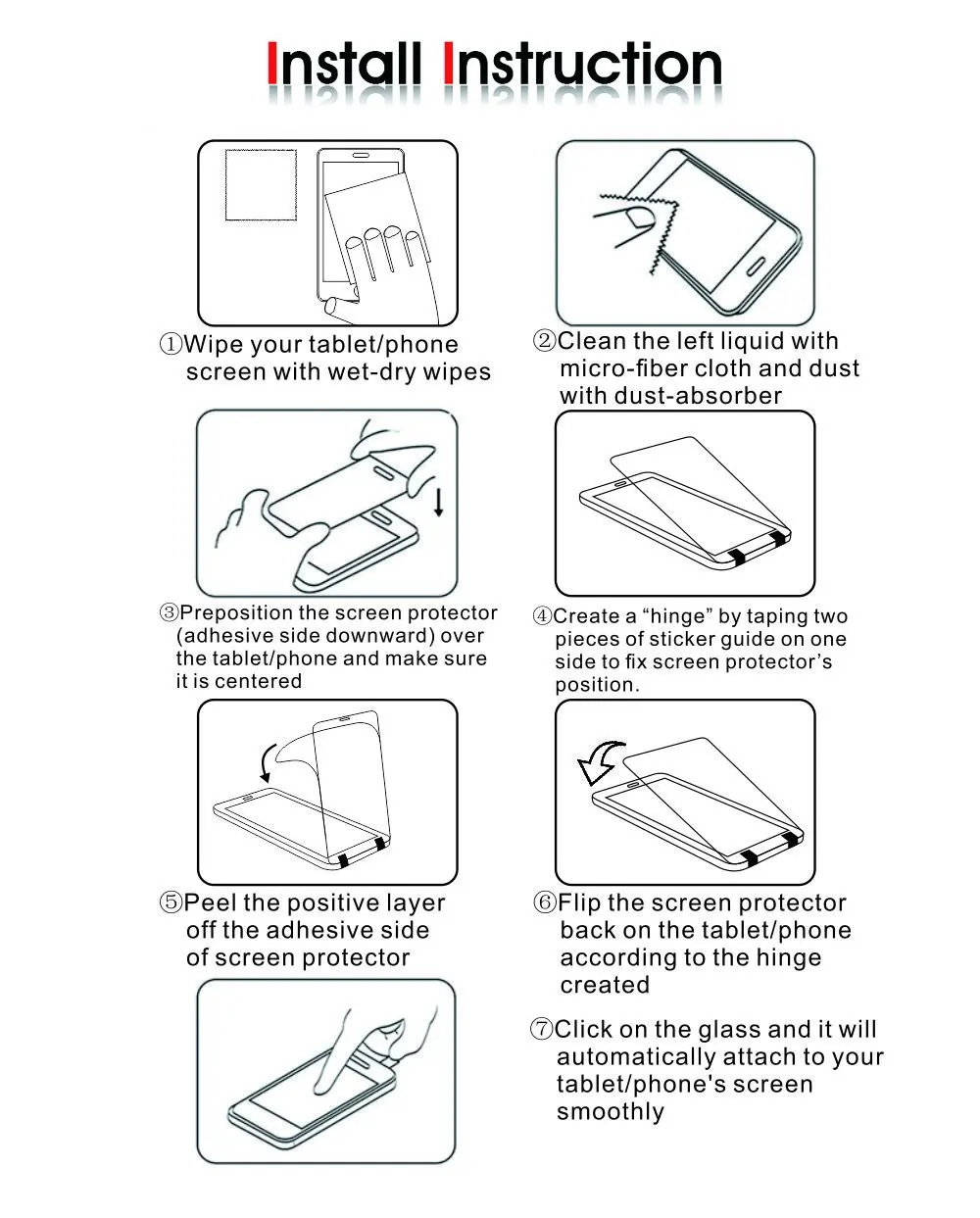 Install Instruction

①Wipe your tablet/phone screen with wet-dry wipes

②Clean the left liquid with micro-fiber cloth and dust with dust-absorber

③Preposition the screen protector (adhesive side downward) over the tablet/phone and make sure it is centered

④Create a “hinge” by taping two pieces of sticker guide on one side to fix screen protector’s position.

⑤Peel the positive layer off the adhesive side of screen protector

⑥Flip the screen protector back on the tablet/phone according to the hinge created

⑦Click on the glass and it will automatically attach to your tablet/phone's screen smoothly