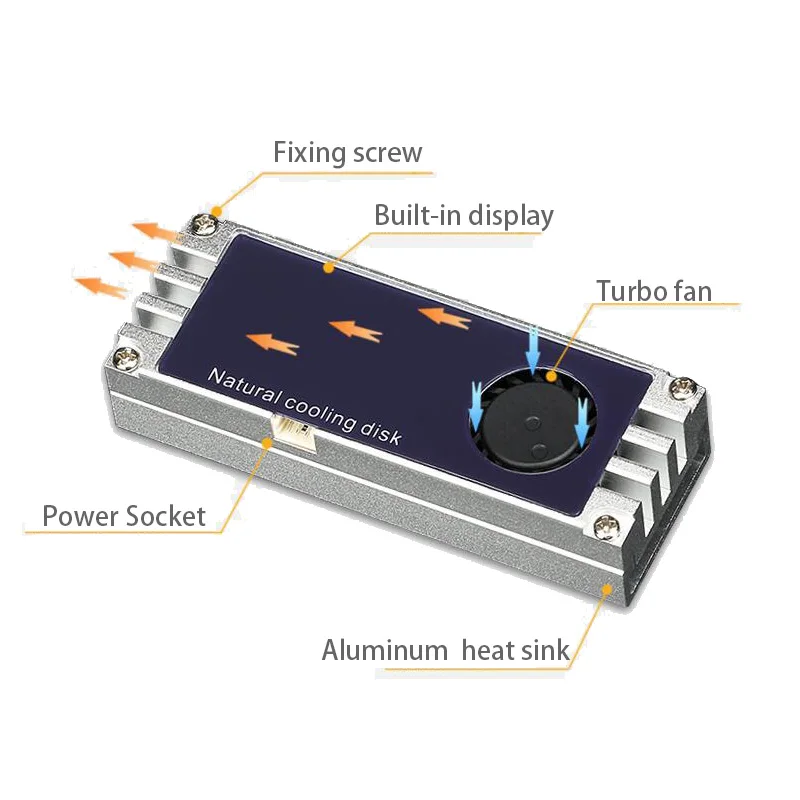 Fixing screw

Built-in display

Turbo fan

Natural cooling disk

Power Socket

Aluminum heat sink