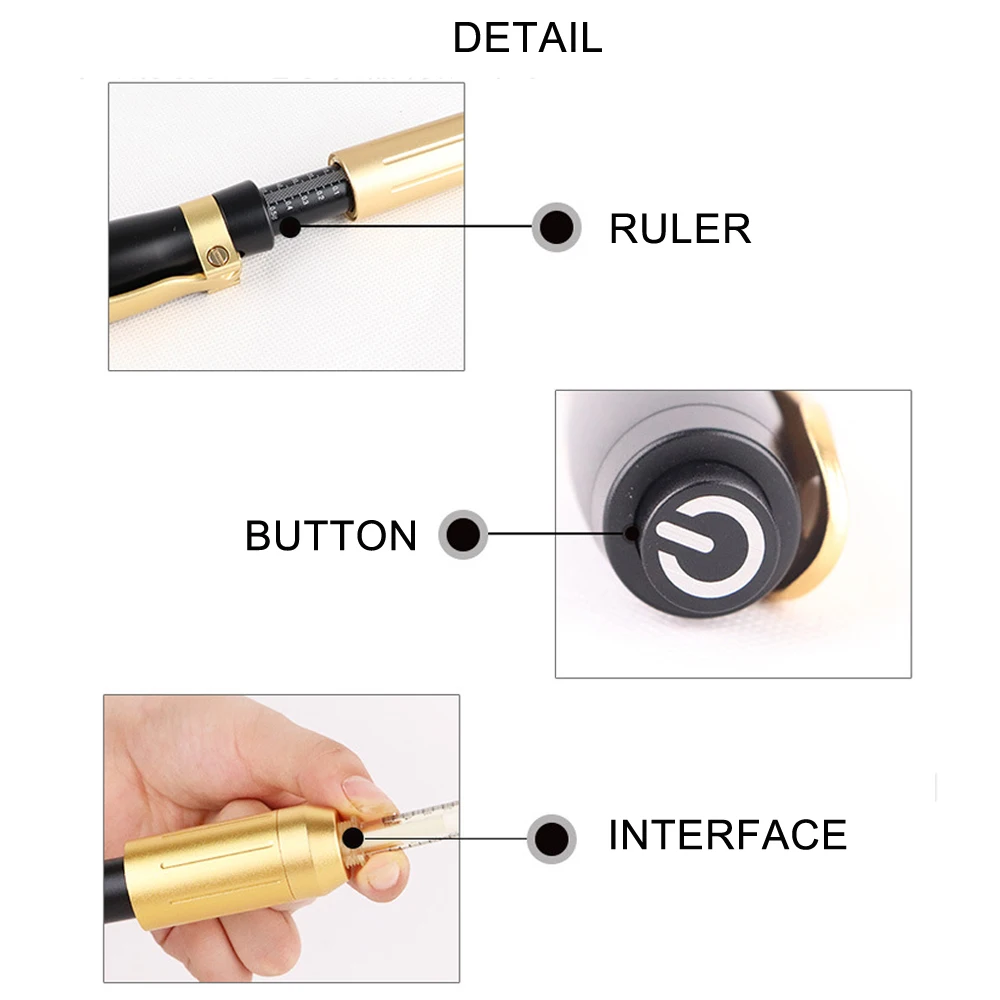 DETAIL

RULER

BUTTON

INTERFACE