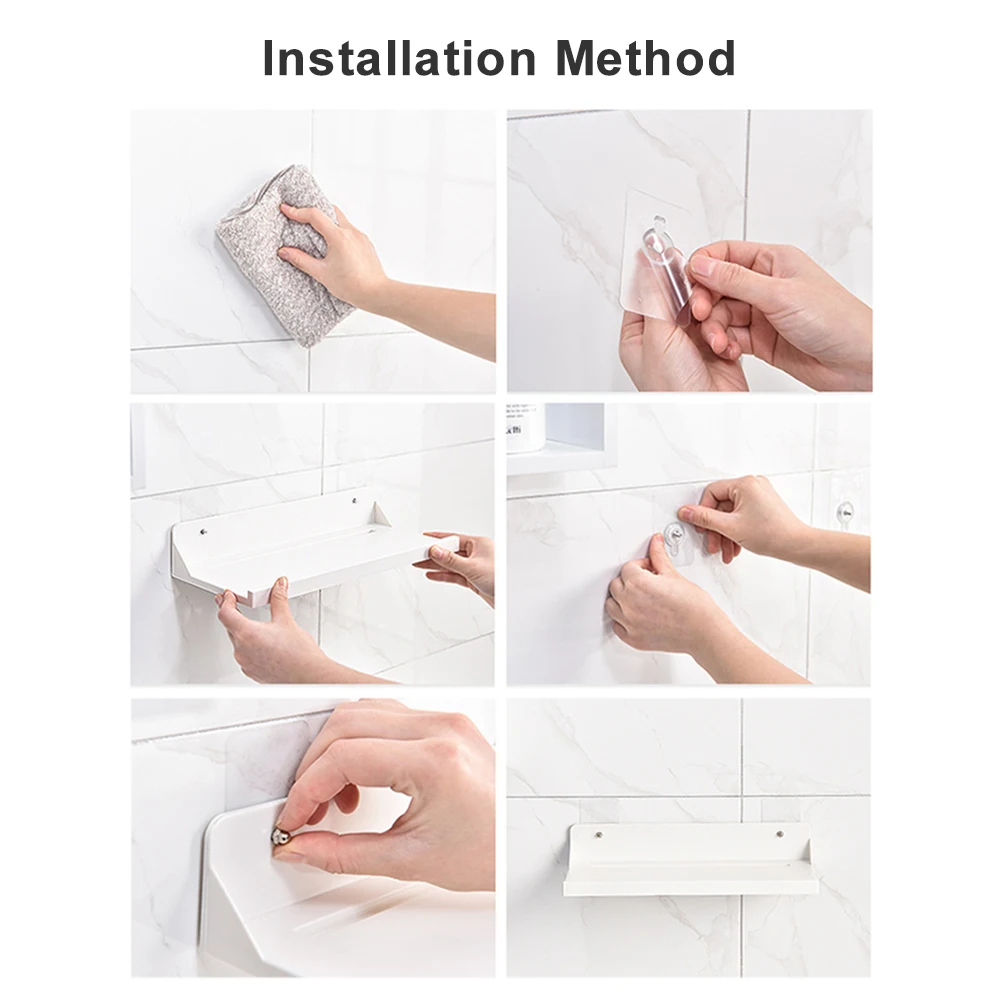 Installation Method