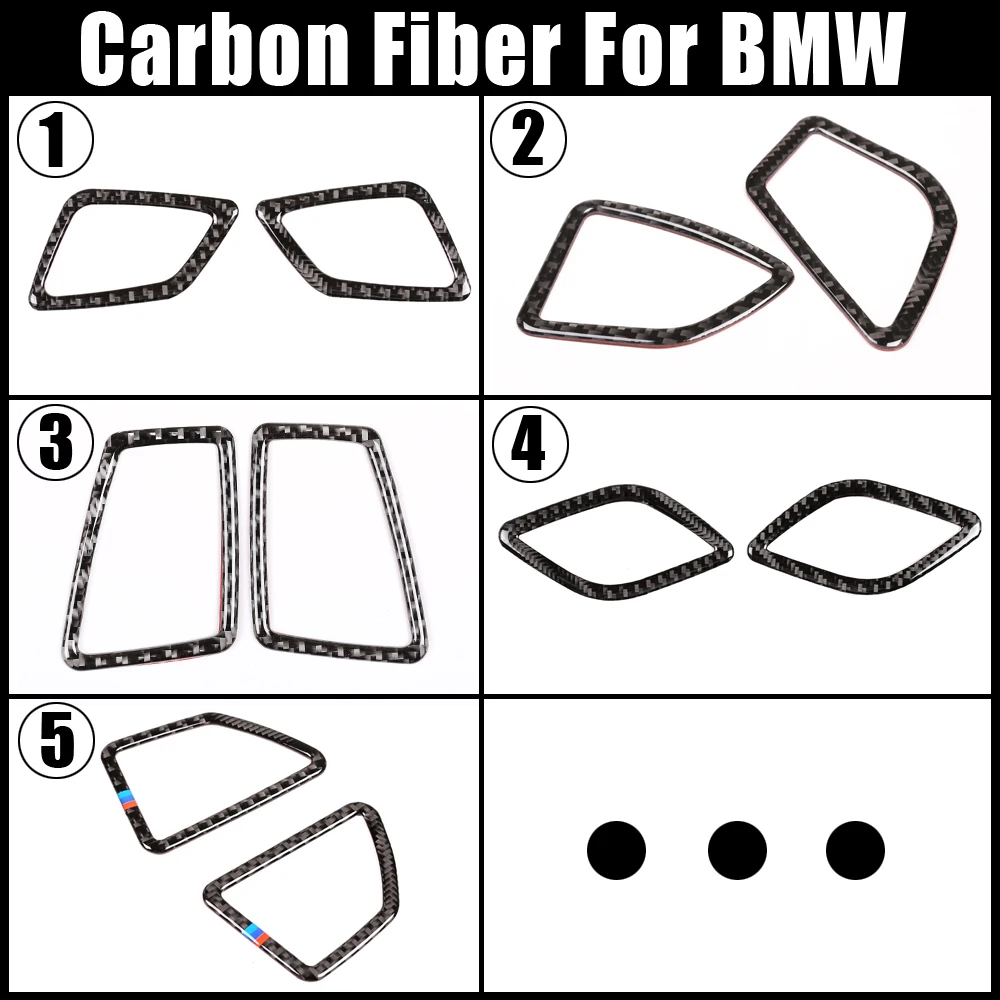 Carbon Fiber For BMW

①

②

③

④

⑤