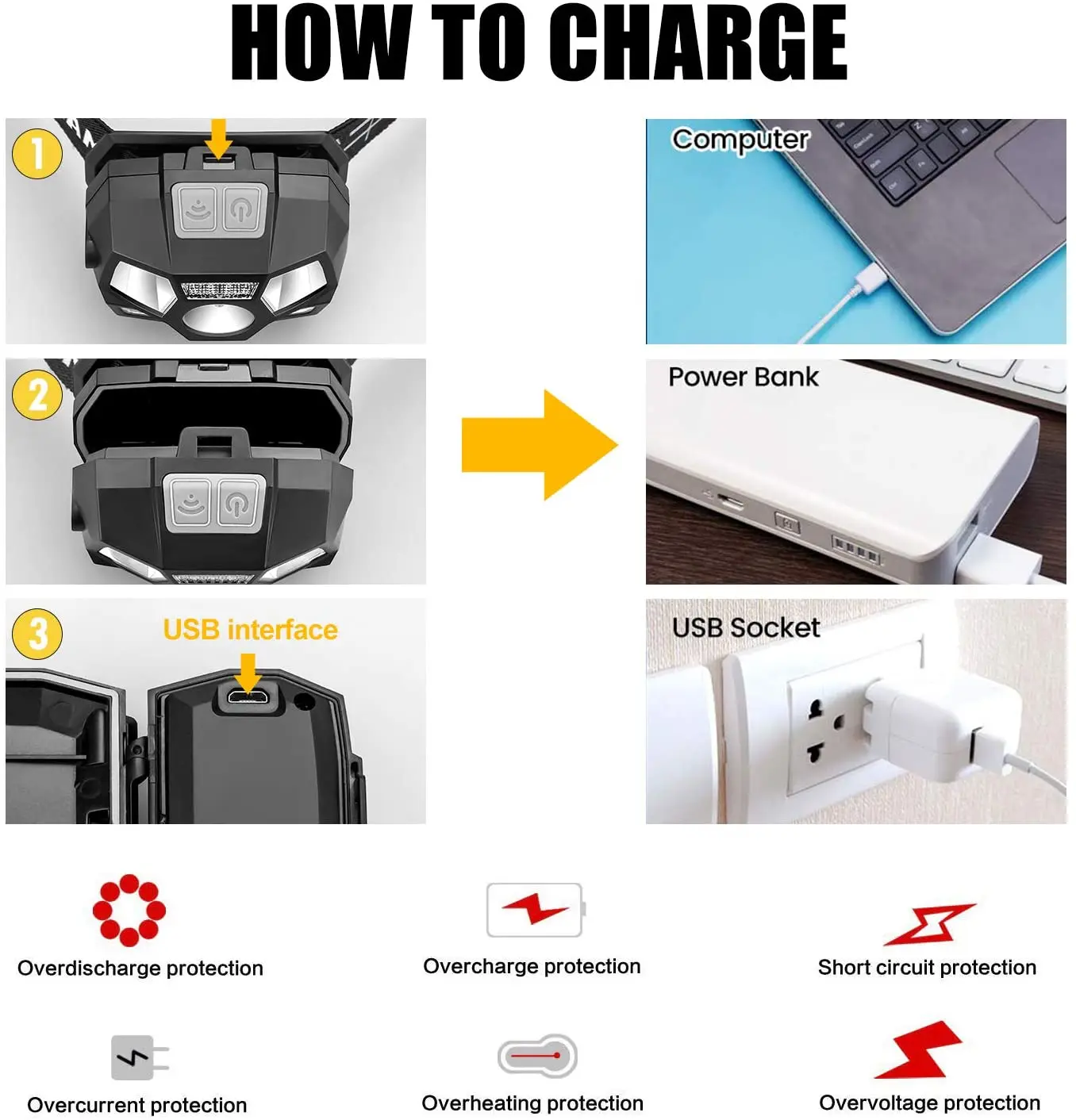 HOW TO CHARGE

1

2

3

USB interface

Computer

Power Bank

USB Socket

Overdischarge protection

Overcharge protection

Short circuit protection

Overcurrent protection

Overheating protection

Overvoltage protection