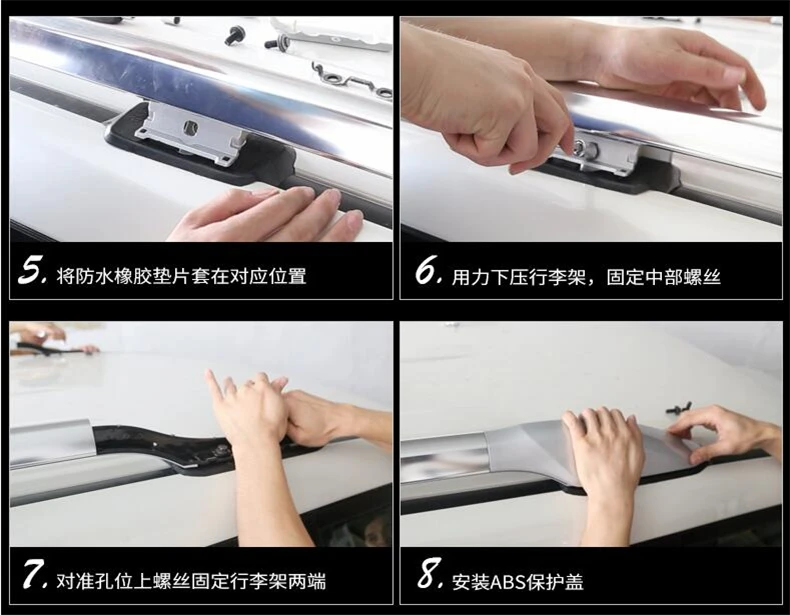 5. 将防水橡胶垫片套在对应位置

6. 用力下压行李架，固定中部螺丝

7. 对准孔位上螺丝固定行李架两端

8. 安装ABS保护盖