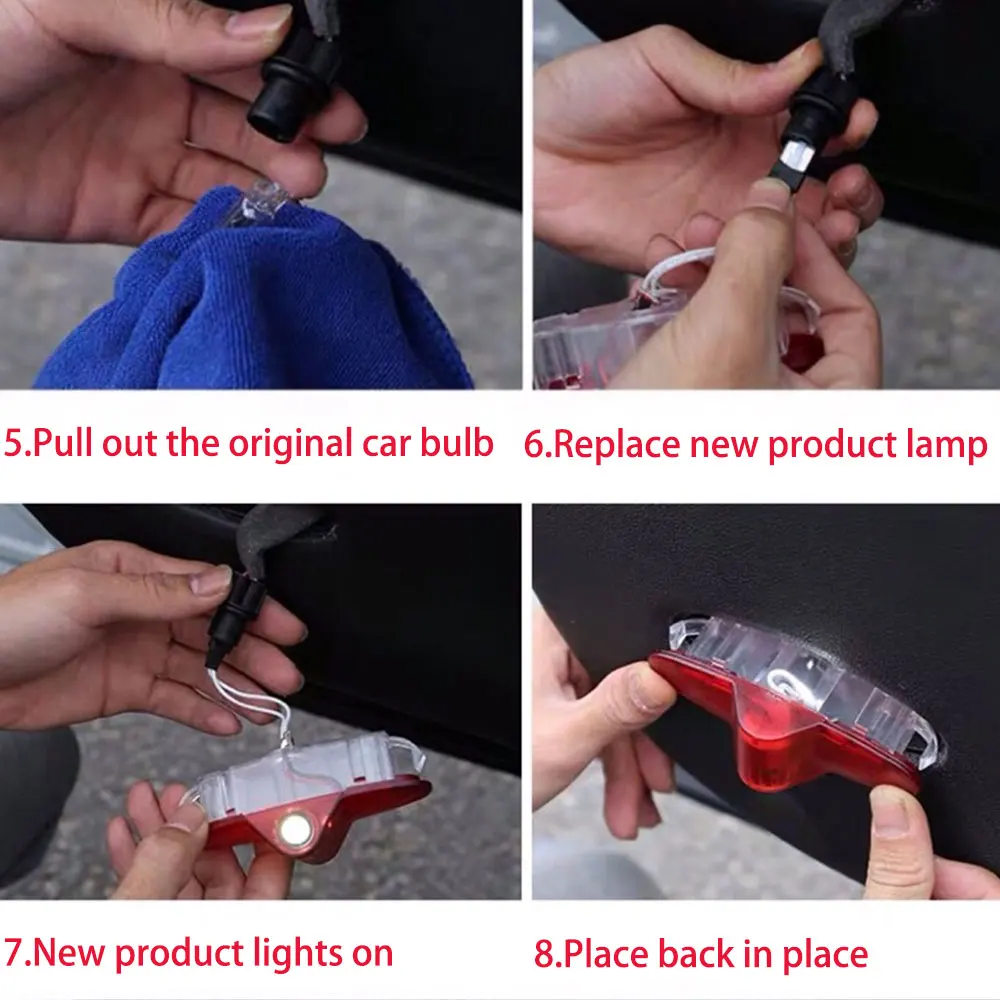 5.Pull out the original car bulb

6.Replace new product lamp

7.New product lights on

8.Place back in place