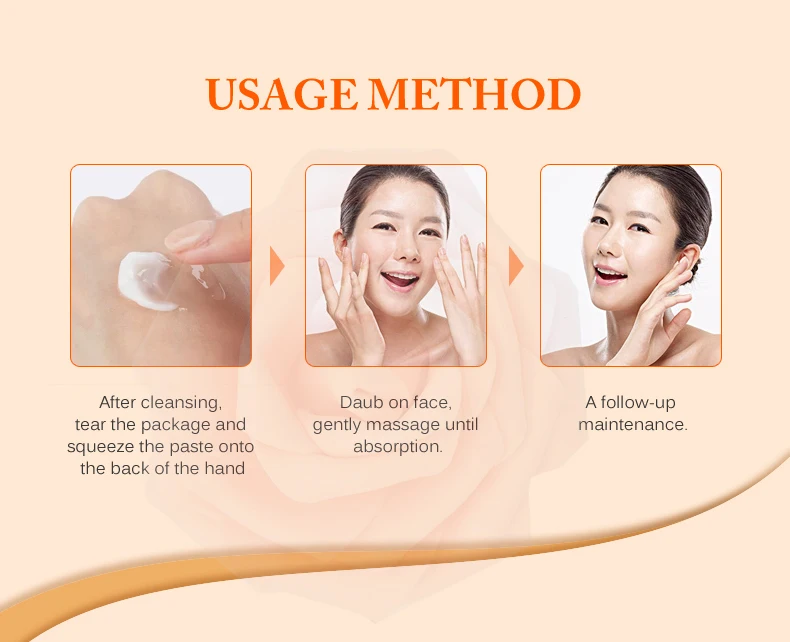 USAGE METHOD

After cleansing, tear the package and squeeze the paste onto the back of the hand

Daub on face, gently massage until absorption.

A follow-up maintenance.