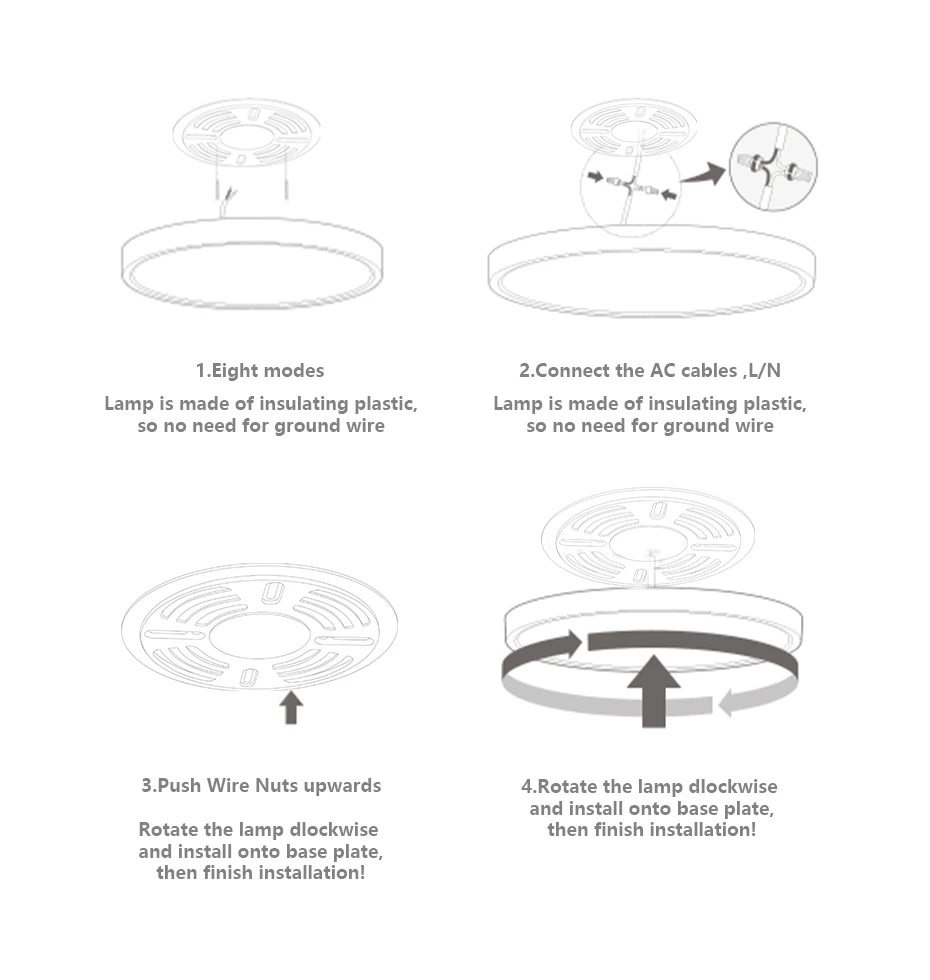 1.Eight modes

Lamp is made of insulating plastic, so no need for ground wire

2.Connect the AC cables ,L/N

Lamp is made of insulating plastic, so no need for ground wire

3.Push Wire Nuts upwards

Rotate the lamp dlockwise and install onto base plate, then finish installation!

4.Rotate the lamp dlockwise and install onto base plate, then finish installation!