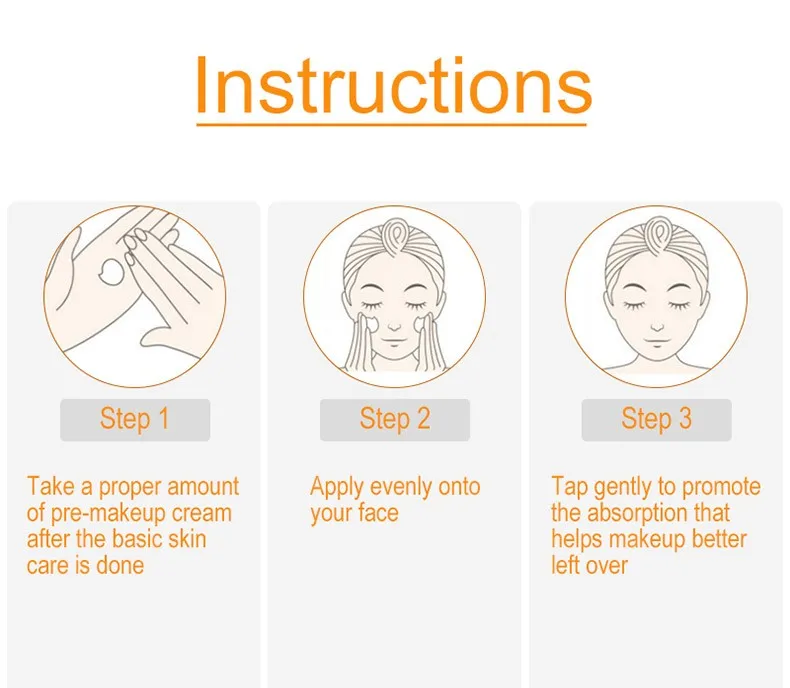 Instructions

Step 1

Take a proper amount of pre-makeup cream after the basic skin care is done

Step 2

Apply evenly onto your face

Step 3

Tap gently to promote the absorption that helps makeup better left over