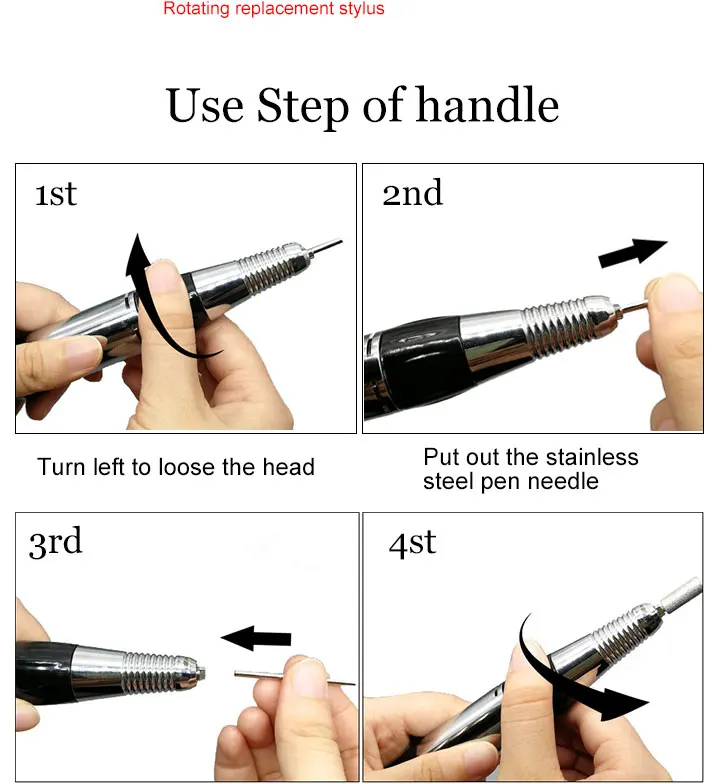 Rotating replacement stylus

Use Step of handle

1st

2nd

Turn left to loose the head

Put out the stainless steel pen needle

3rd

4st