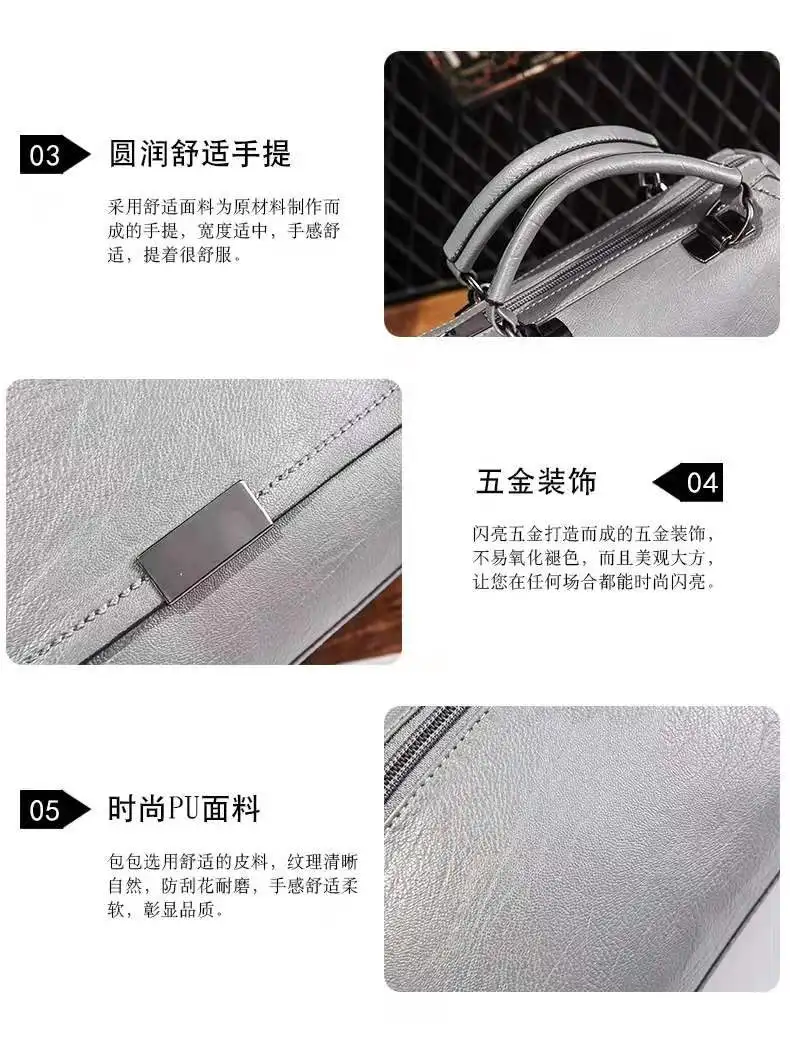 03 圆润舒适手提

采用舒适面料为原材料制作而成的手提，宽度适中，手感舒适，提着很舒服。

五金装饰 04

闪亮五金打造而成的五金装饰，不易氧化褪色，而且美观大方，让您在任何场合都能时尚闪亮。

05 时尚PU面料

包包选用舒适的皮料，纹理清晰自然，防刮花耐磨，手感舒适柔软，彰显品质。