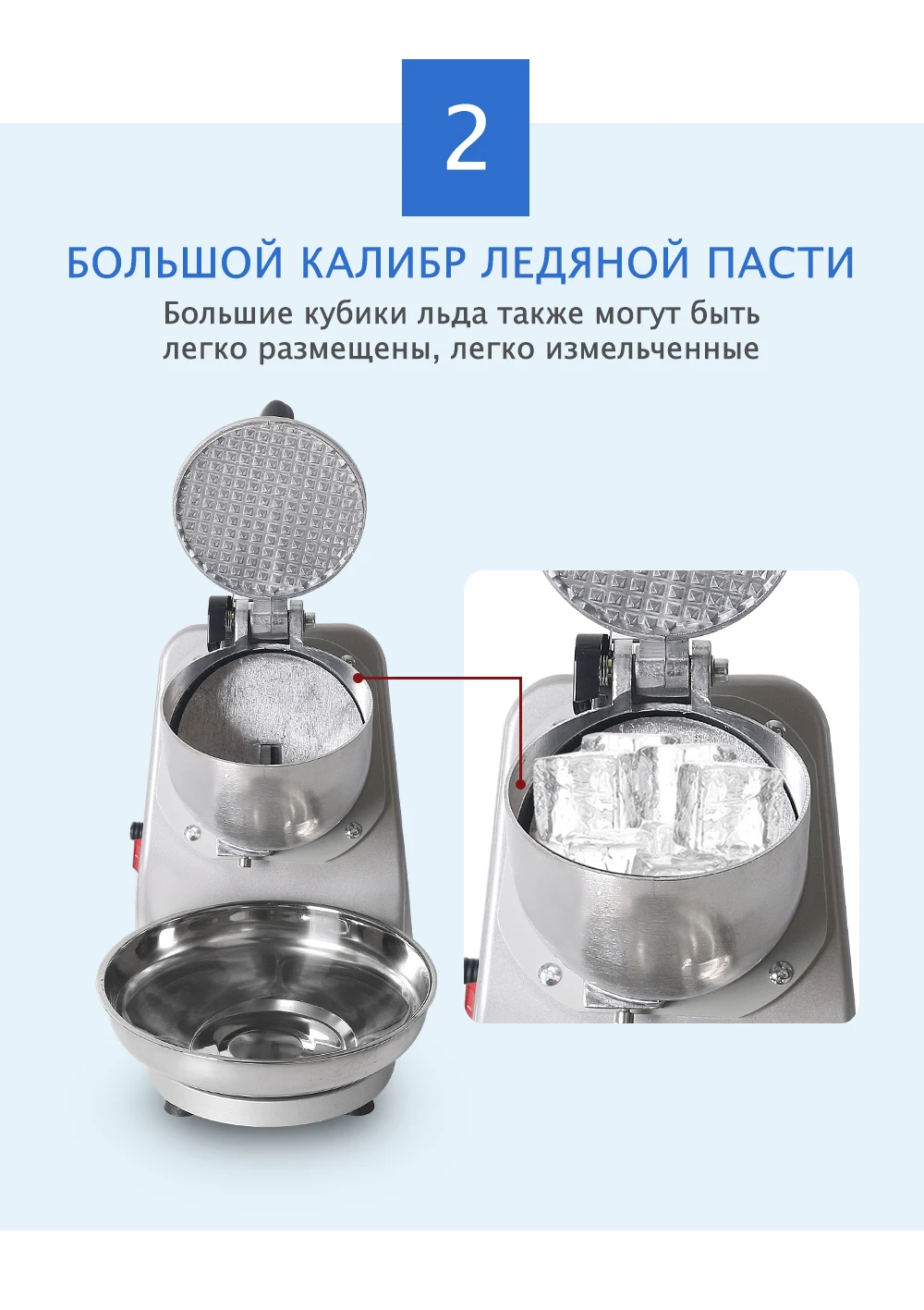 2

БОЛЬШОЙ КАЛИБР ЛЕДЯНОЙ ПАСТИ

Большие кубики льда также могут быть легко размещены, легко измельченные