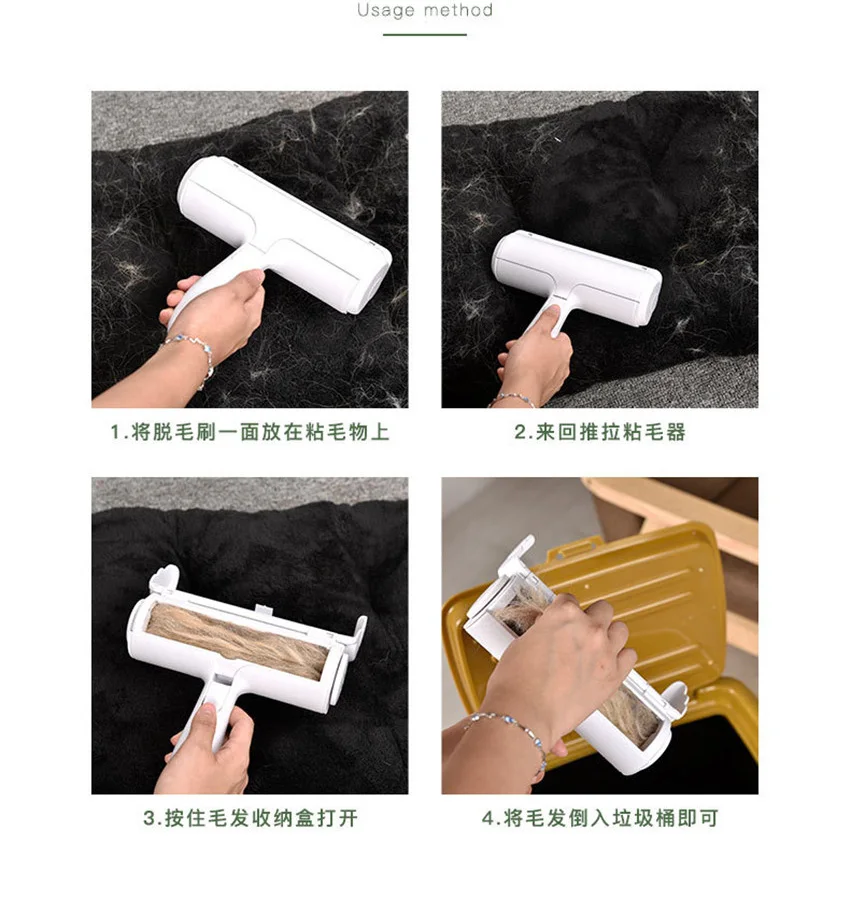 Usage method

1.将脱毛刷一面放在粘毛物上

2.来回推拉粘毛器

3.按住毛发收纳盒打开

4.将毛发倒入垃圾桶即可