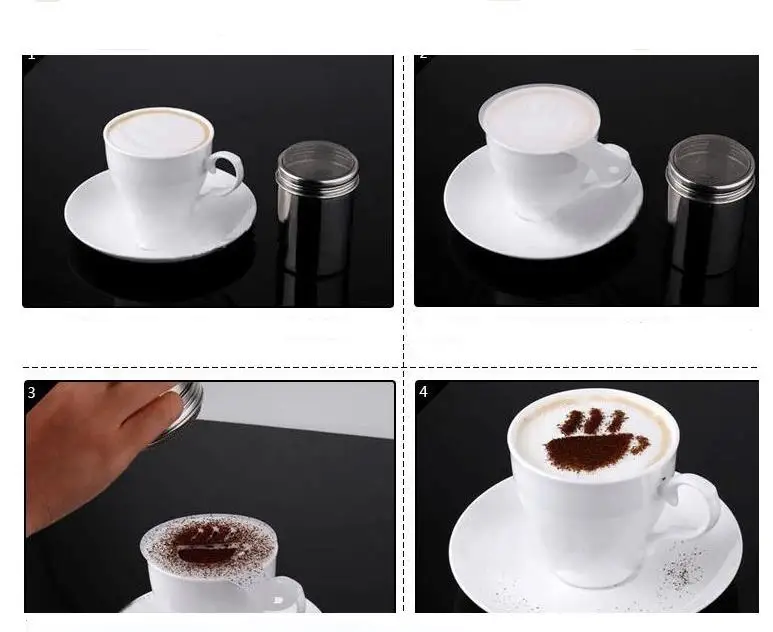 1

2

3

4