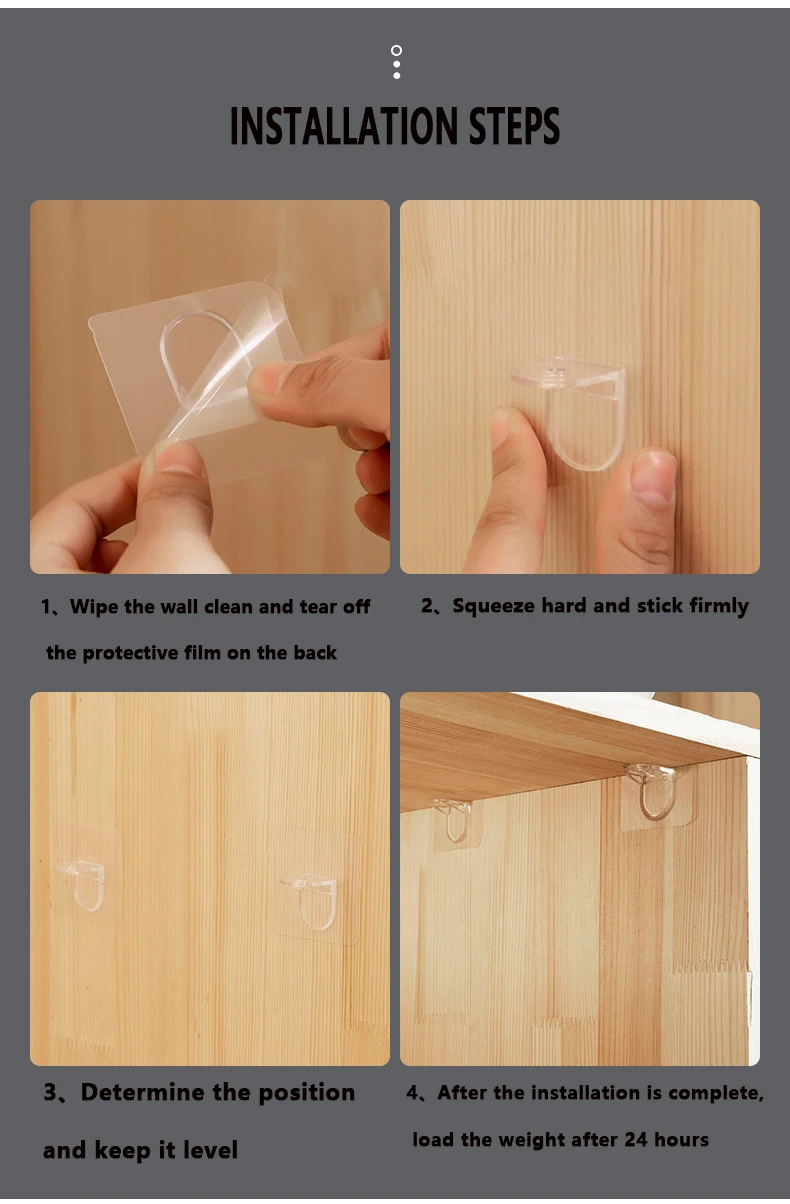 INSTALLATION STEPS

1、Wipe the wall clean and tear off the protective film on the back

2、Squeeze hard and stick firmly

3、Determine the position and keep it level

4、After the installation is complete, load the weight after 24 hours