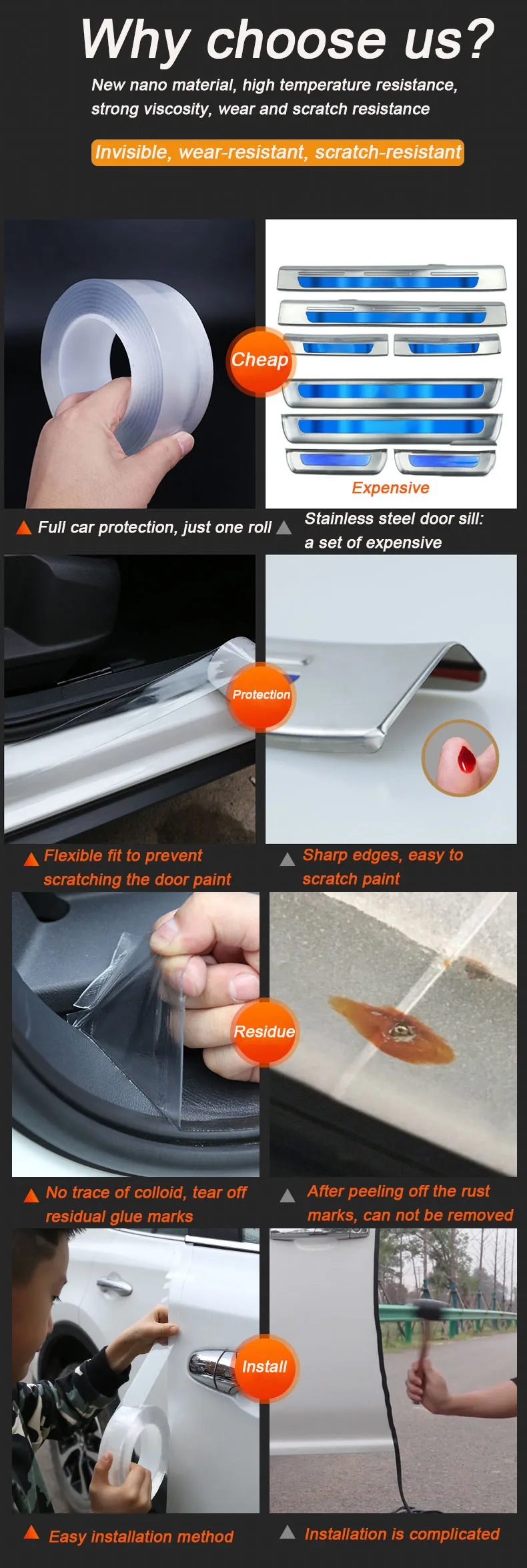 Why choose us?

New nano material, high temperature resistance, strong viscosity, wear and scratch resistance

Invisible, wear-resistant, scratch-resistant

Cheap

Expensive

Full car protection, just one roll

Stainless steel door sill: a set of expensive

Protection

Flexible fit to prevent scratching the door paint

Sharp edges, easy to scratch paint

Residue

No trace of colloid, tear off residual glue marks

After peeling off the rust marks, can not be removed

Install

Easy installation method

Installation is complicated