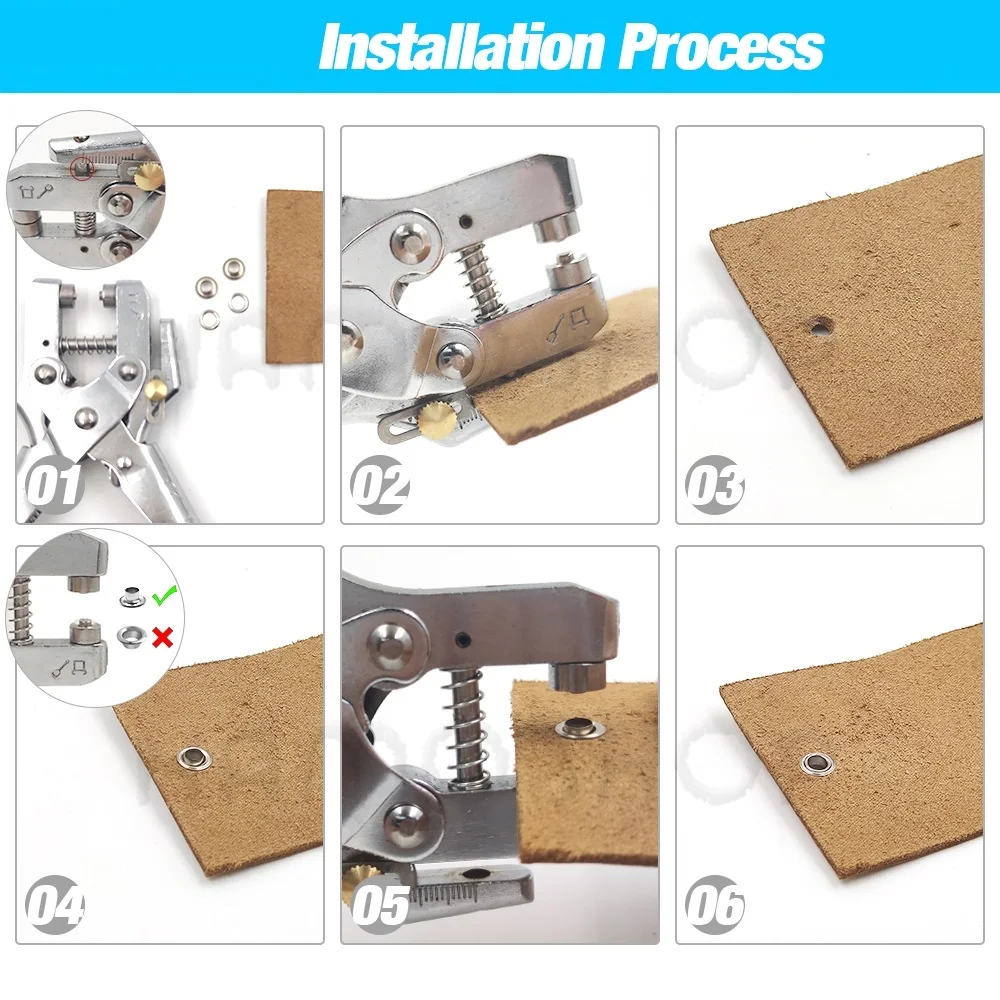 Installation Process

01

02

03

04

05

06