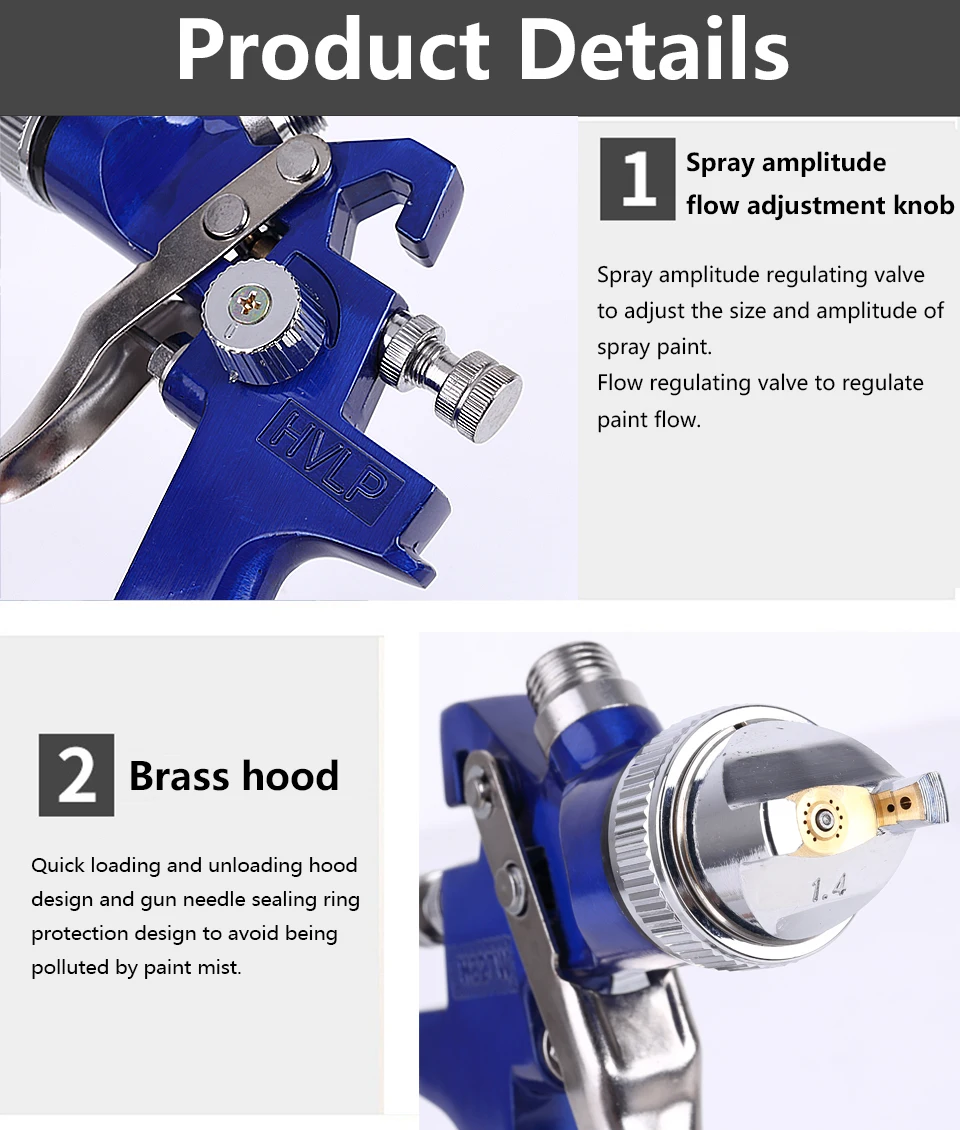 Product Details

HVLP

1 Spray amplitude flow adjustment knob

Spray amplitude regulating valve to adjust the size and amplitude of spray paint.
Flow regulating valve to regulate paint flow.

2 Brass hood

Quick loading and unloading hood design and gun needle sealing ring protection design to avoid being polluted by paint mist.

1.4