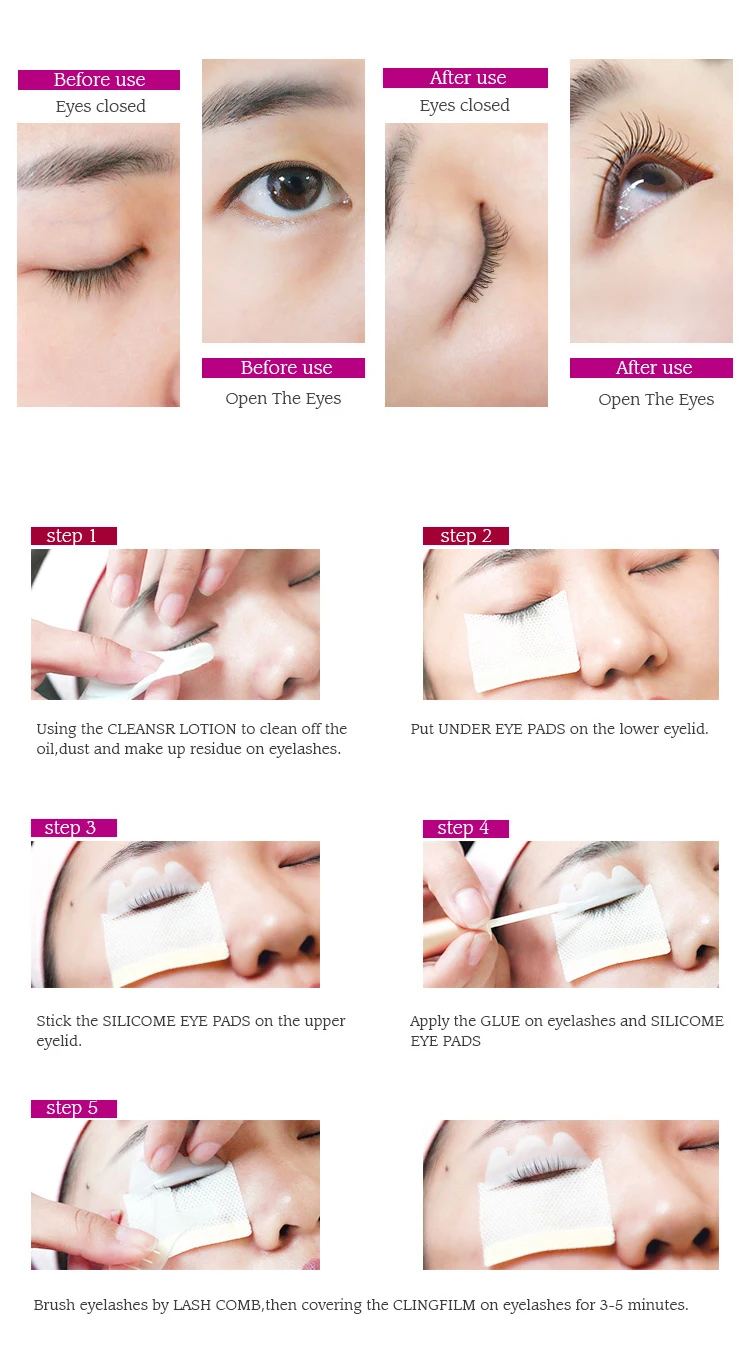 Before use
Eyes closed

Before use
Open The Eyes

After use
Eyes closed

After use
Open The Eyes

step 1
Using the CLEANSR LOTION to clean off the oil,dust and make up residue on eyelashes.

step 2
Put UNDER EYE PADS on the lower eyelid.

step 3
Stick the SILICOME EYE PADS on the upper eyelid.

step 4
Apply the GLUE on eyelashes and SILICOME EYE PADS

step 5
Brush eyelashes by LASH COMB,then covering the CLINGFILM on eyelashes for 3-5 minutes.