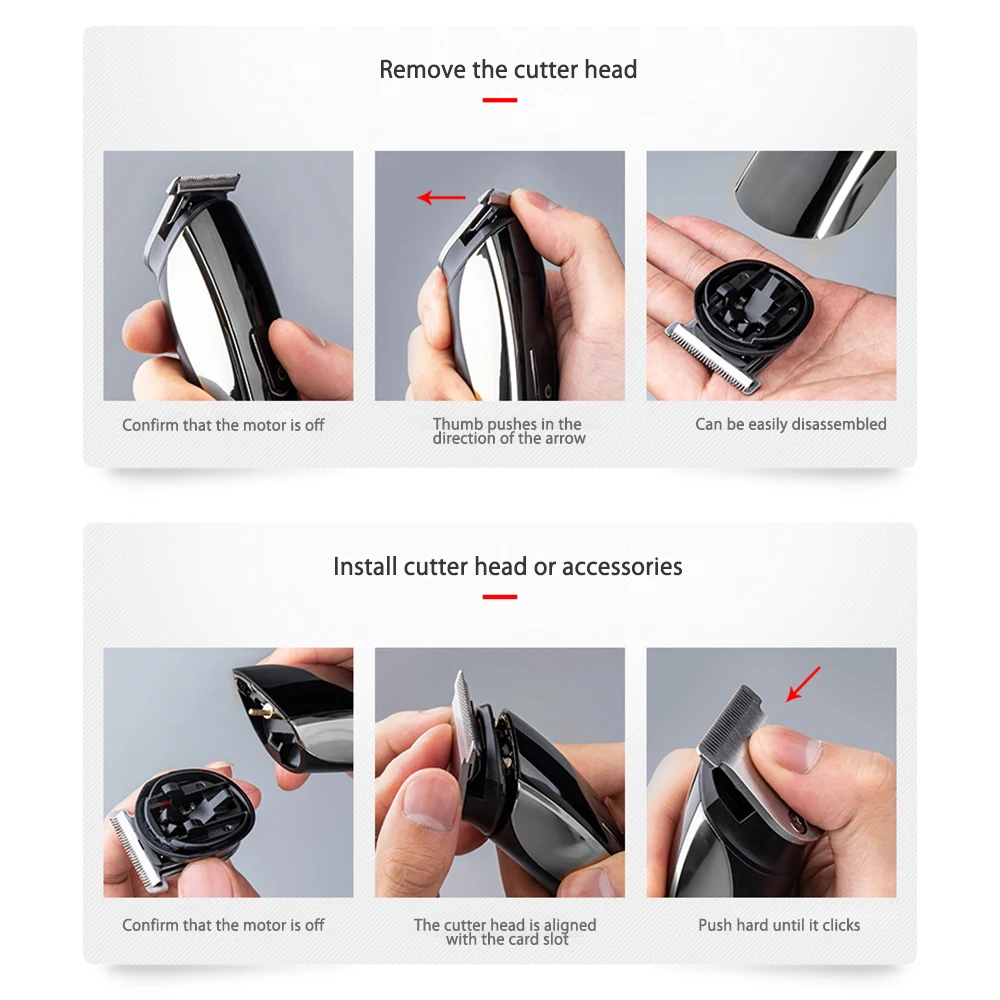 Remove the cutter head

Confirm that the motor is off

Thumb pushes in the direction of the arrow

Can be easily disassembled

Install cutter head or accessories

Confirm that the motor is off

The cutter head is aligned with the card slot

Push hard until it clicks