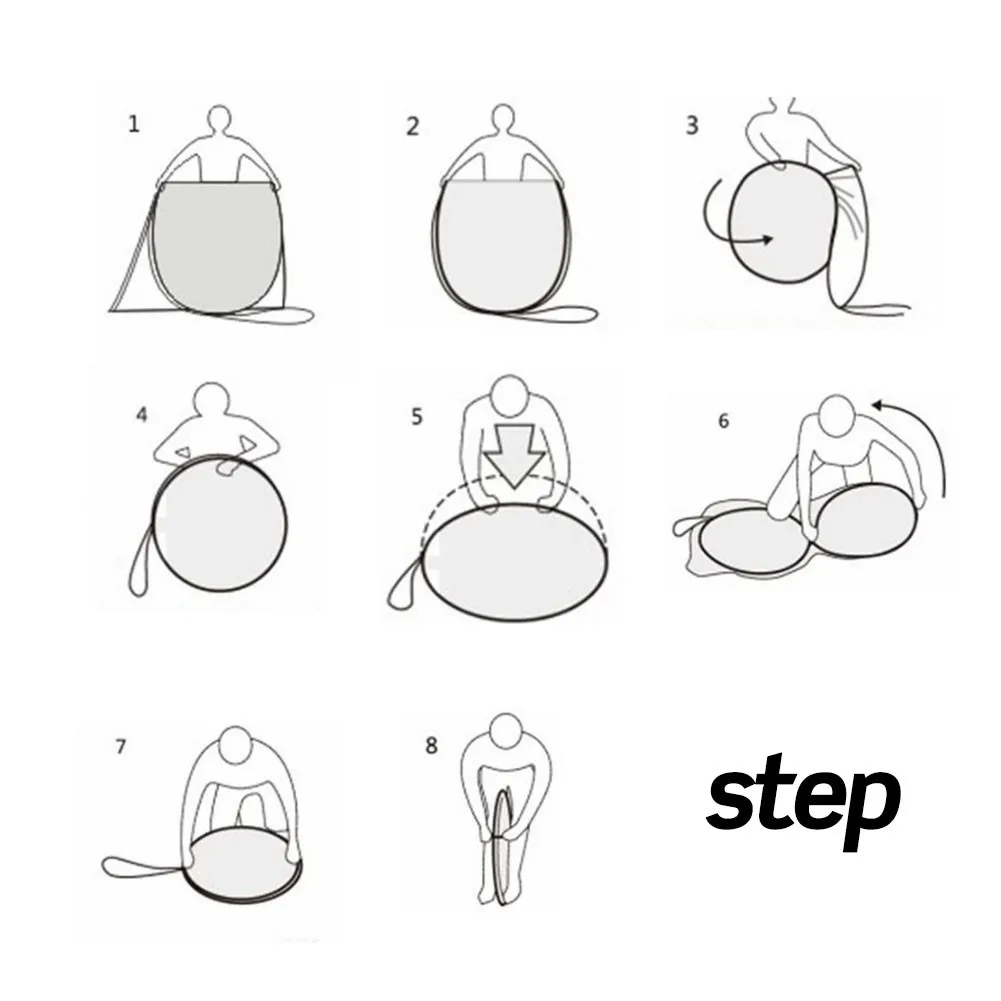 1

2

3

4

5

6

7

8

step