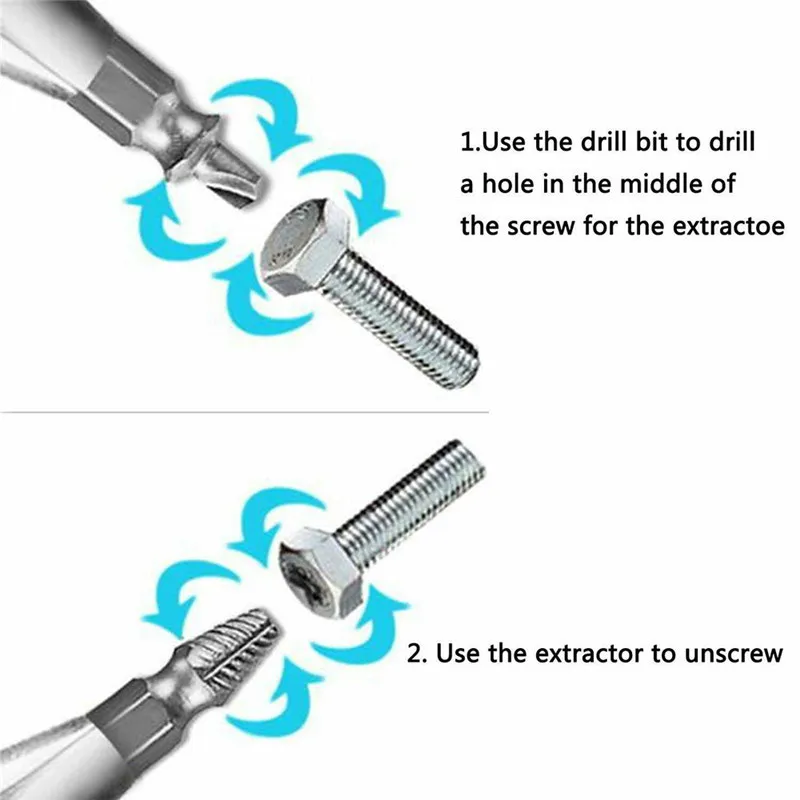 1.Use the drill bit to drill a hole in the middle of the screw for the extractoe

2. Use the extractor to unscrew