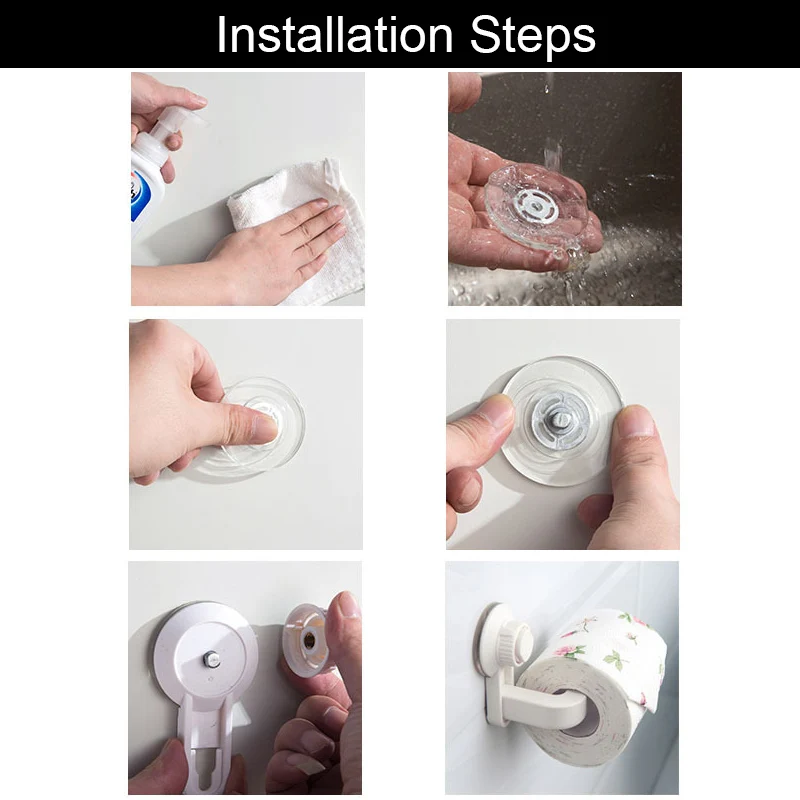 Installation Steps