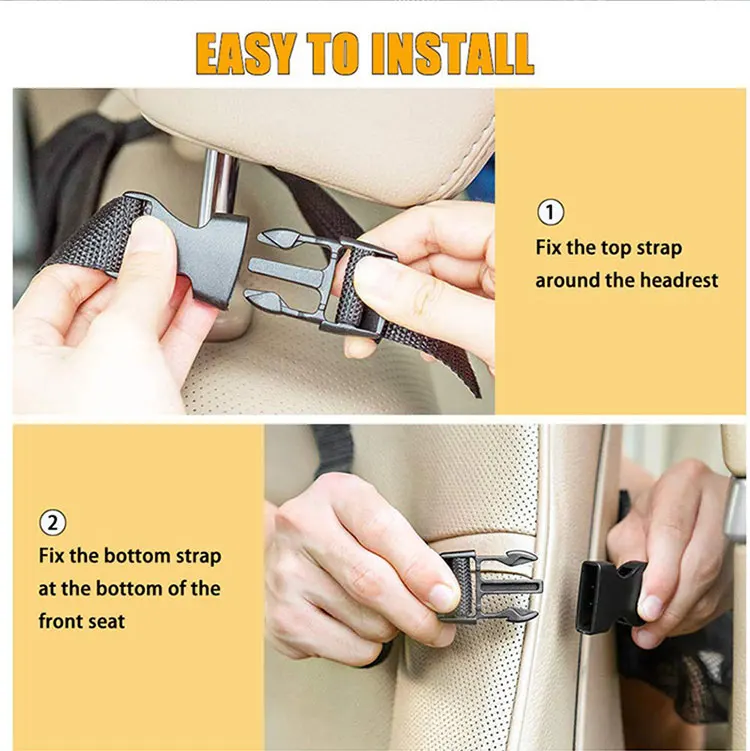 EASY TO INSTALL

①
Fix the top strap around the headrest

②
Fix the bottom strap at the bottom of the front seat