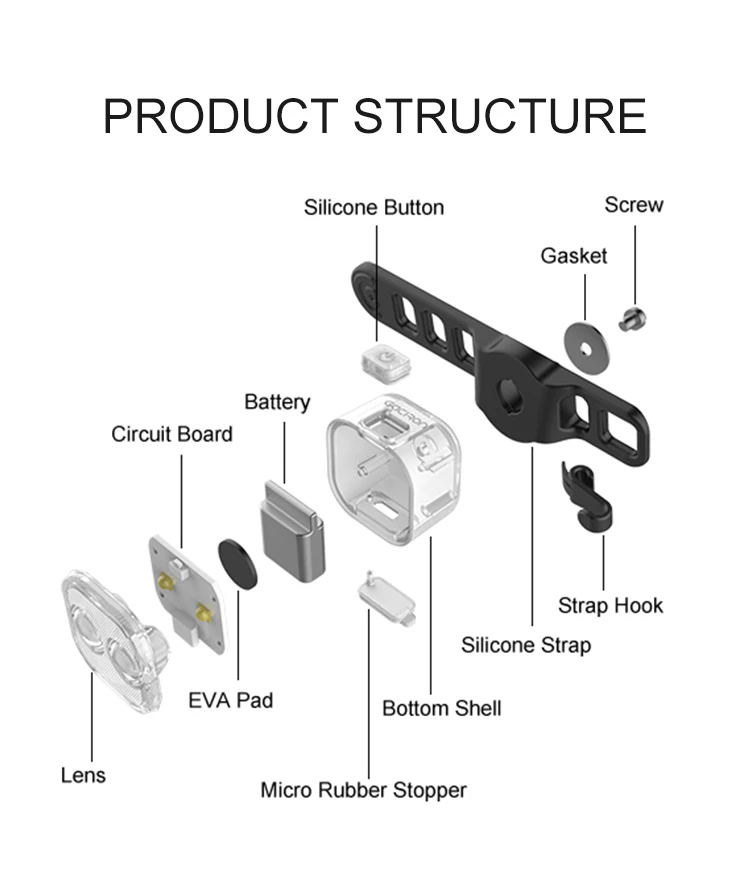 PRODUCT STRUCTURE

Silicone Button

Screw

Gasket

Battery

Circuit Board

GACIRON

Strap Hook

Silicone Strap

EVA Pad

Bottom Shell

Lens

Micro Rubber Stopper