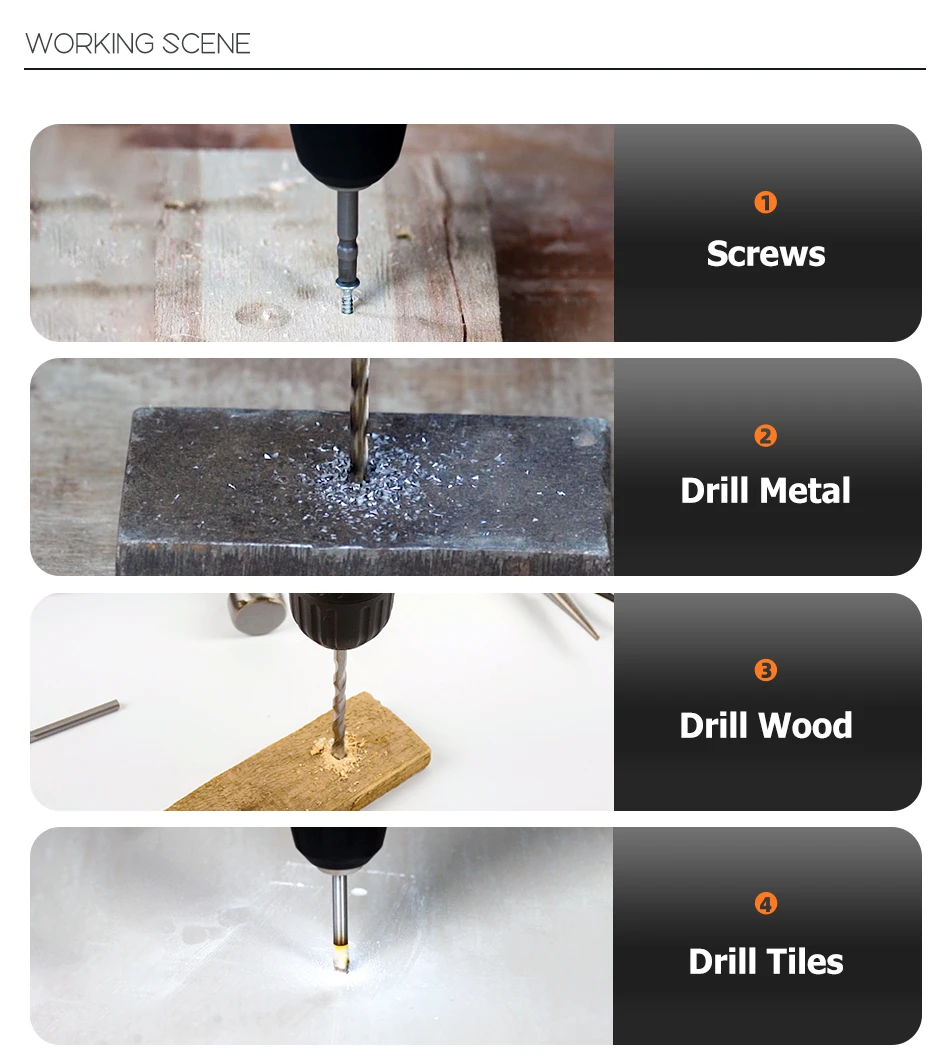 WORKING SCENE

1
Screws

2
Drill Metal

3
Drill Wood

4
Drill Tiles