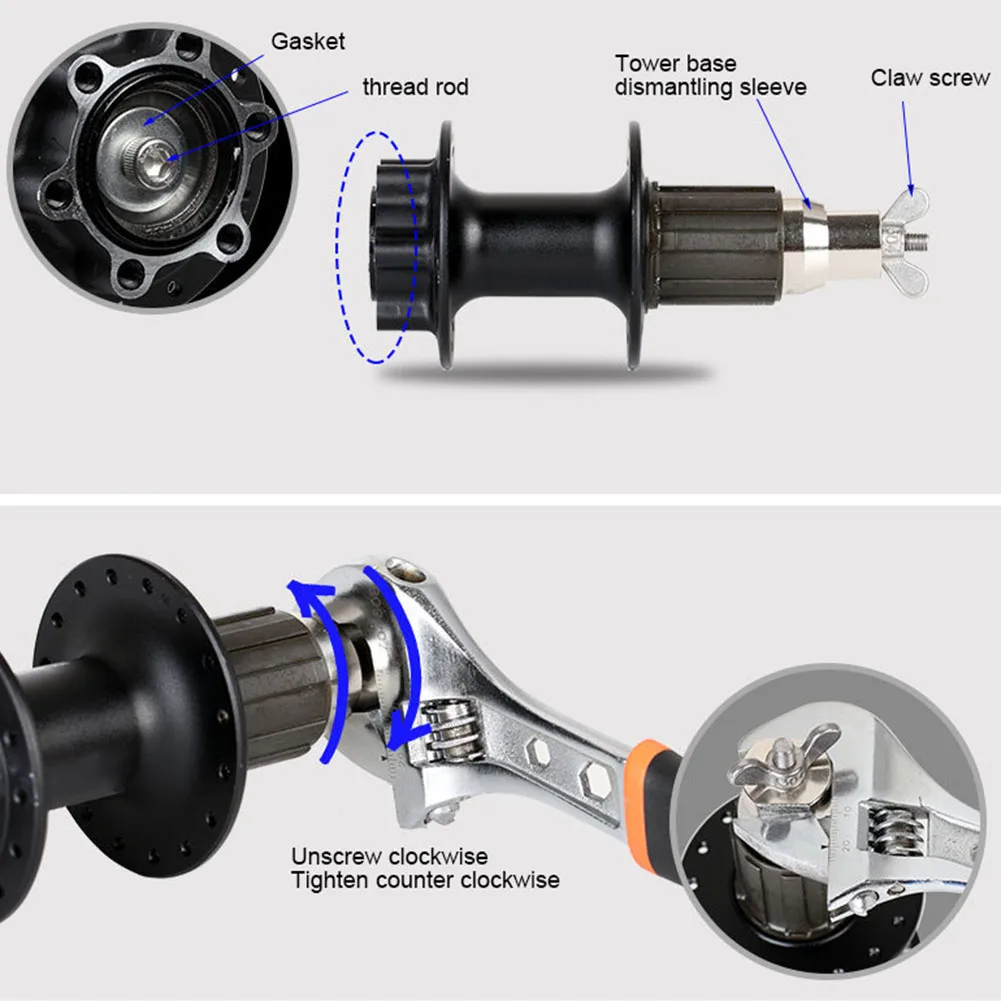 Gasket
thread rod
Tower base dismantling sleeve
Claw screw

Unscrew clockwise
Tighten counter clockwise