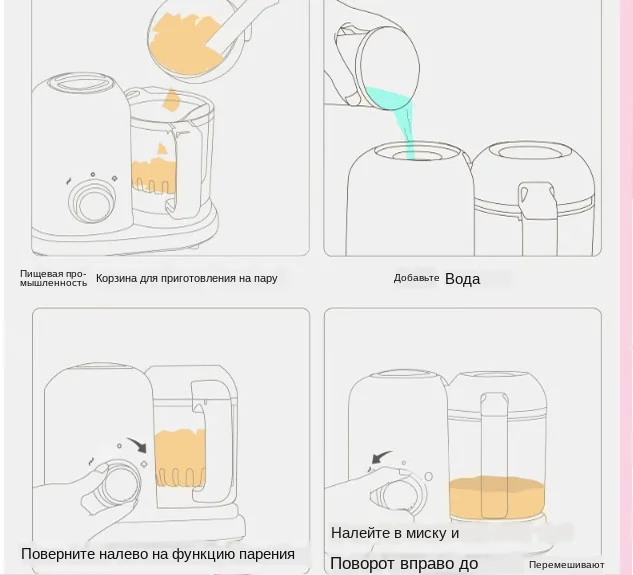 Пищевая промышленность Корзина для приготовления на пару

Добавьте Вода

Поверните налево на функцию парения

Налейте в миску и

Поворот вправо до

Перемешивают