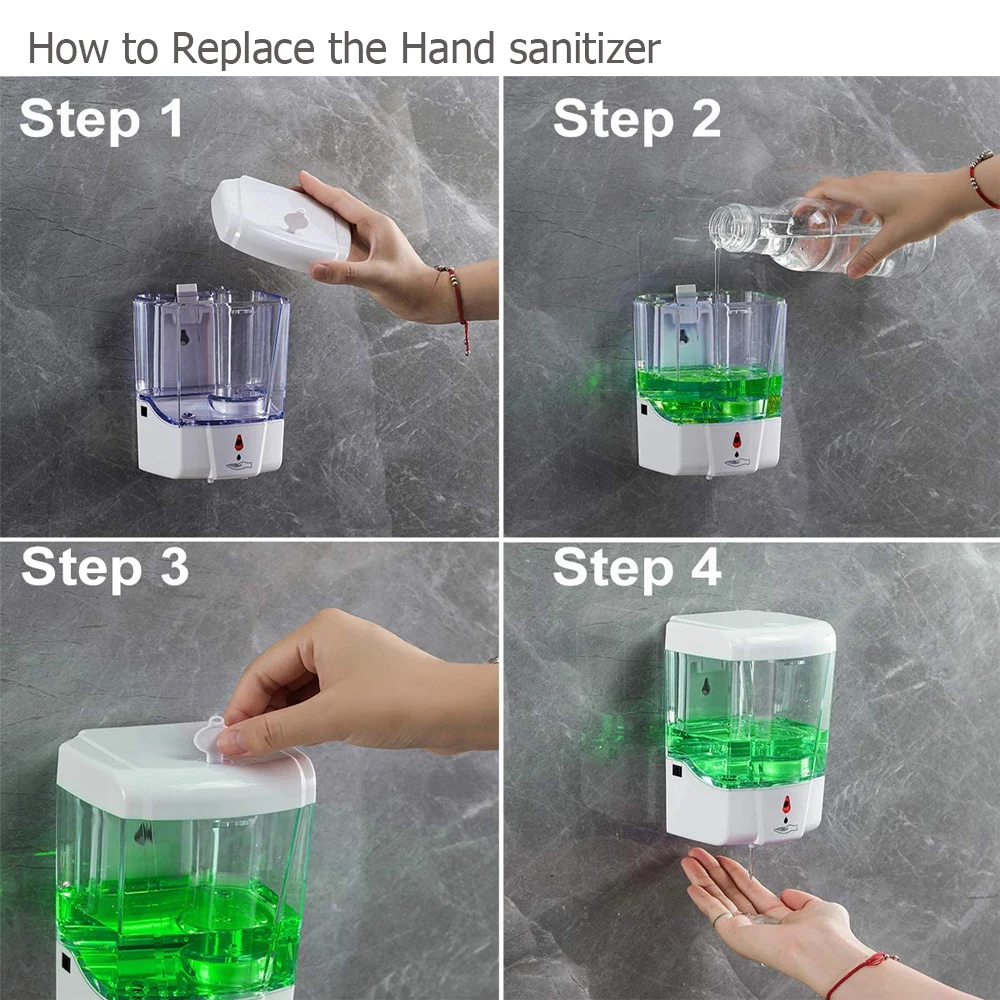 How to Replace the Hand sanitizer

Step 1

Step 2

Step 3

Step 4