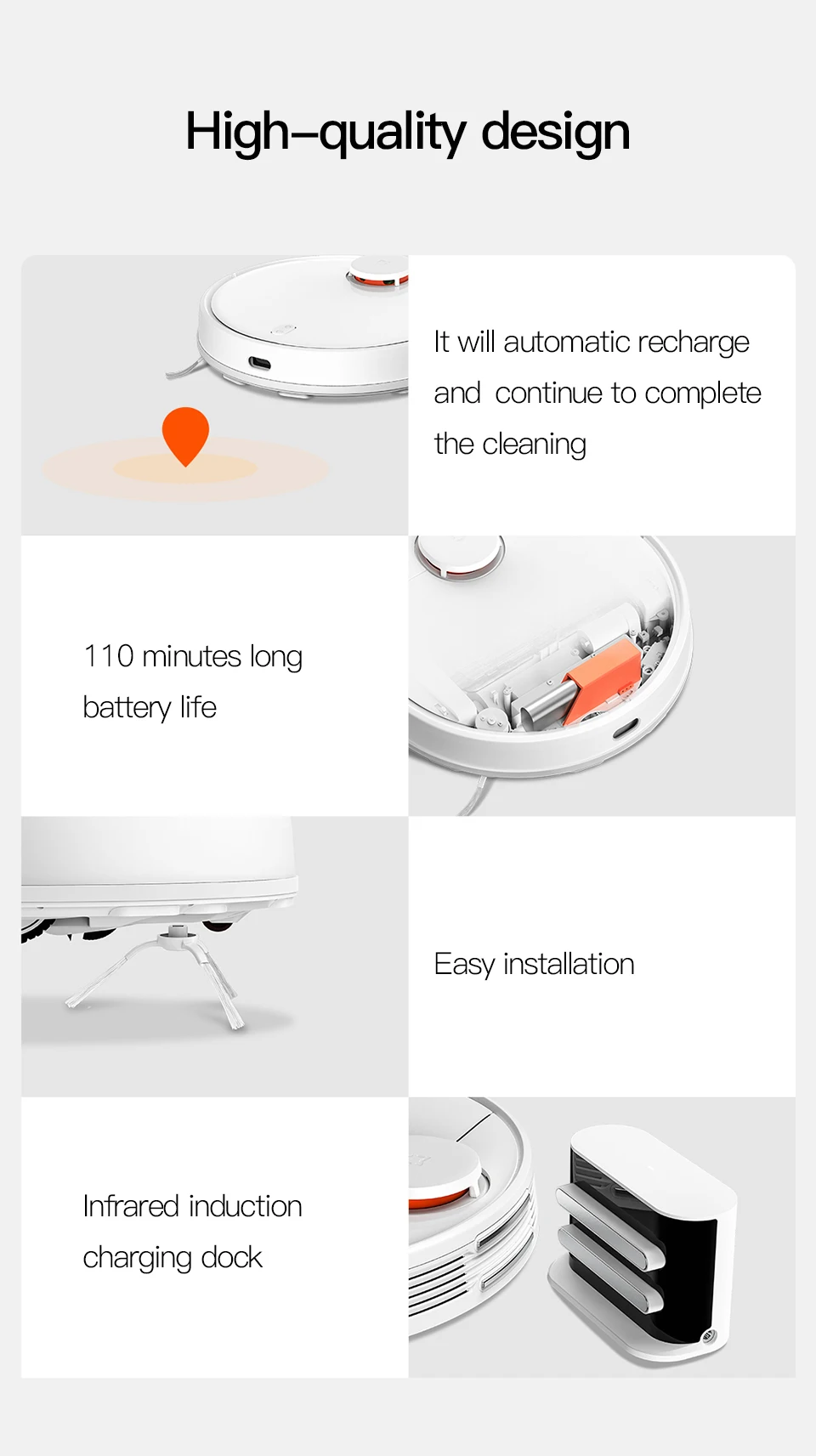 High–quality design

It will automatic recharge and continue to complete the cleaning

110 minutes long battery life

Easy installation

Infrared induction charging dock