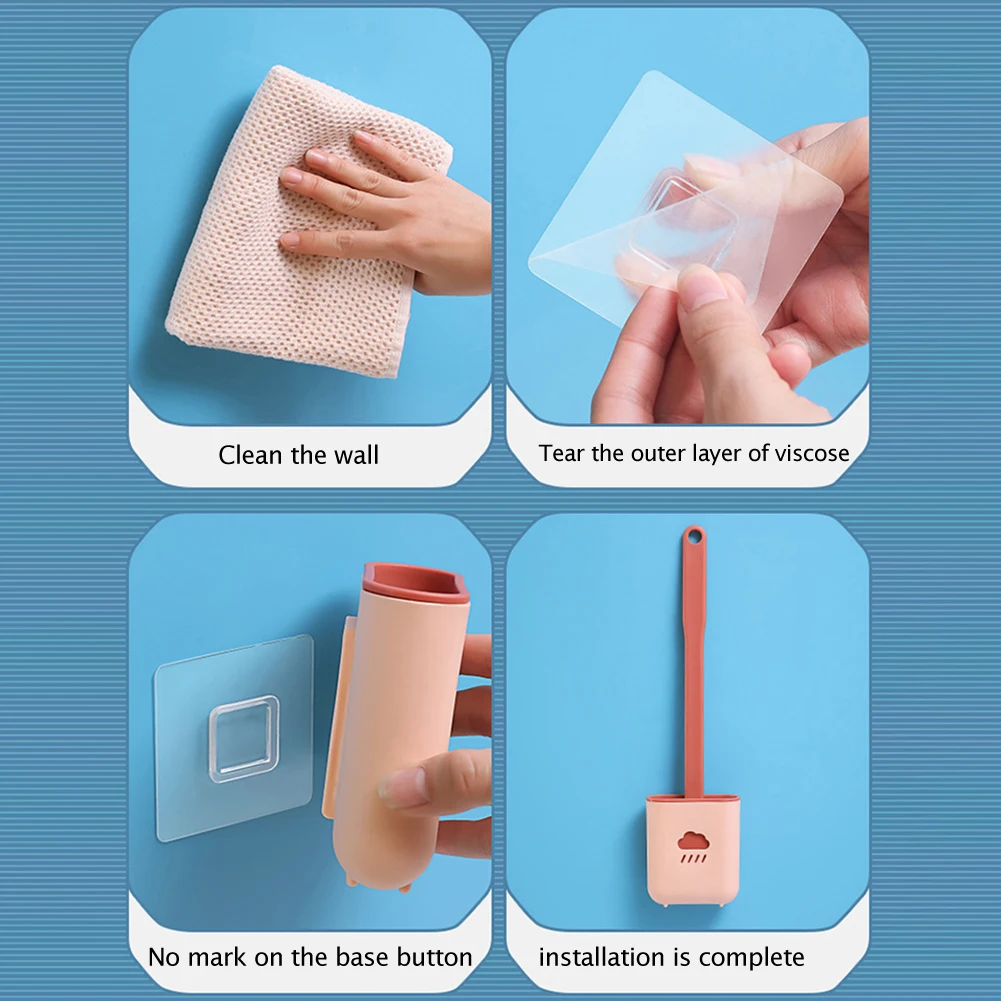 Clean the wall

Tear the outer layer of viscose

No mark on the base button

installation is complete