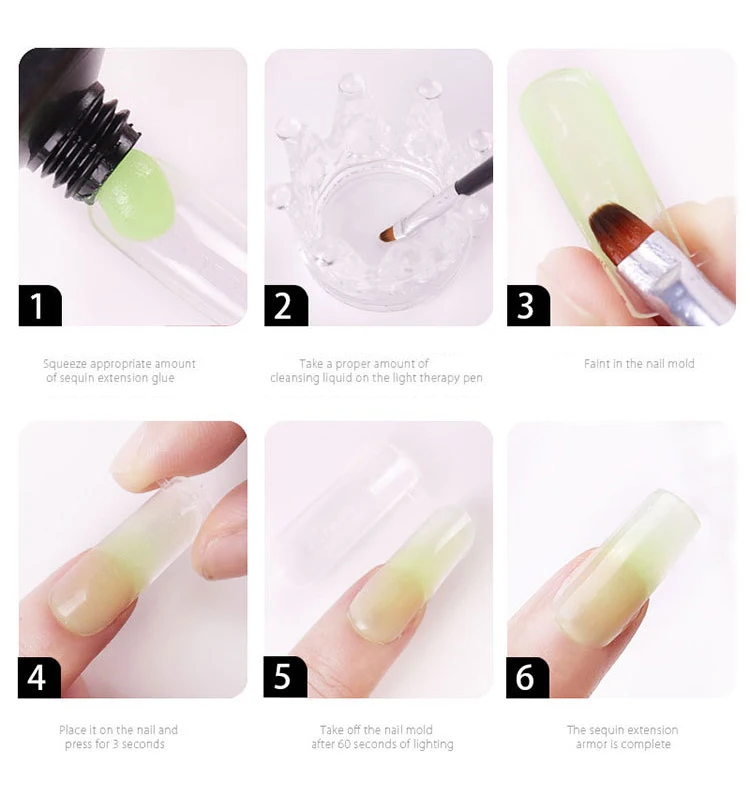 1

Squeeze appropriate amount of sequin extension glue

2

Take a proper amount of cleansing liquid on the light therapy pen

3

Faint in the nail mold

4

Place it on the nail and press for 3 seconds

5

Take off the nail mold after 60 seconds of lighting

6

The sequin extension armor is complete