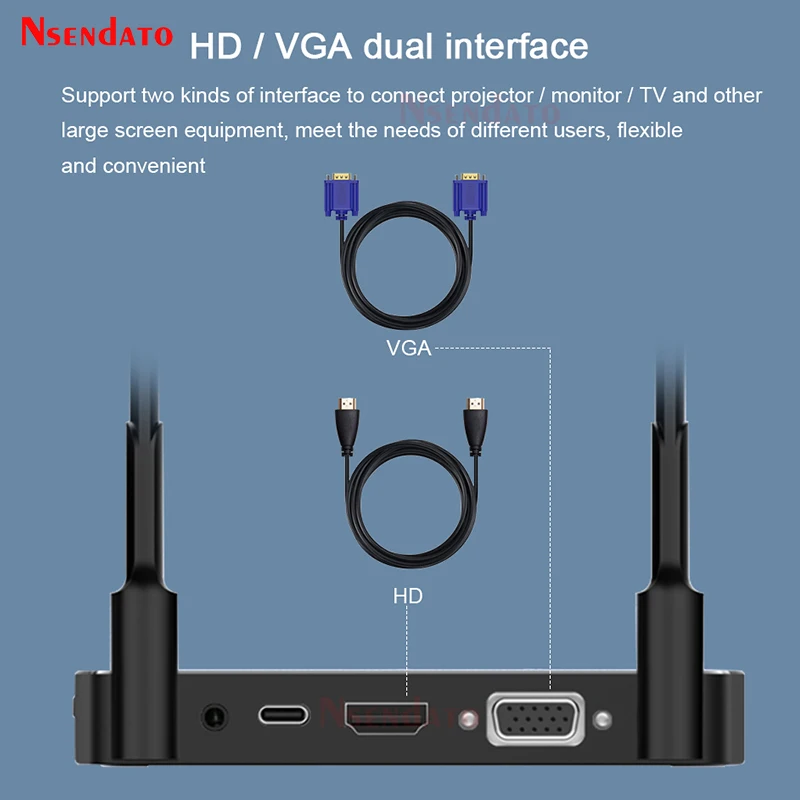 Nsendato HD / VGA dual interface

Support two kinds of interface to connect projector / monitor / TV and other large screen equipment, meet the needs of different users, flexible and convenient

Nsendato

VGA

HD

Nsendato