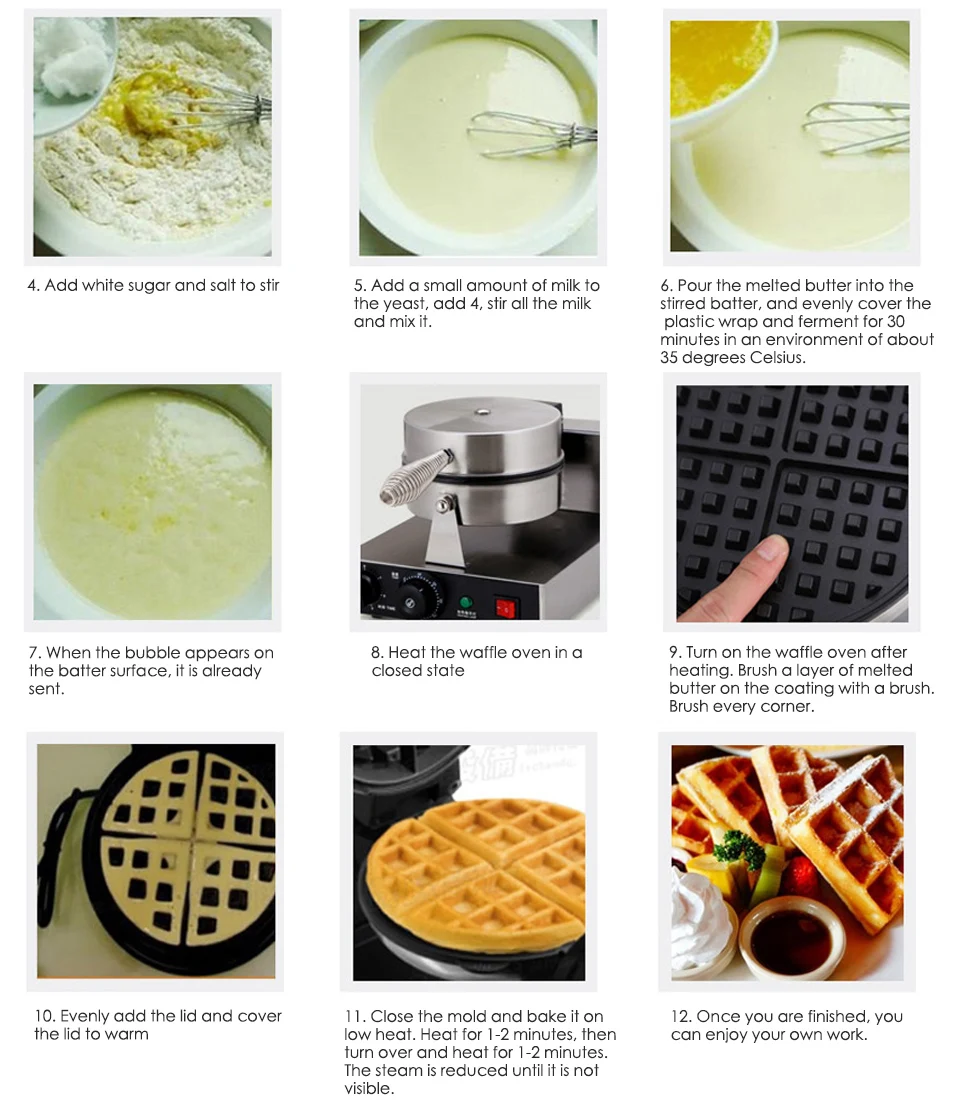 4. Add white sugar and salt to stir

5. Add a small amount of milk to the yeast, add 4, stir all the milk and mix it.

6. Pour the melted butter into the stirred batter, and evenly cover the plastic wrap and ferment for 30 minutes in an environment of about 35 degrees Celsius.

7. When the bubble appears on the batter surface, it is already sent.

8. Heat the waffle oven in a closed state

9. Turn on the waffle oven after heating. Brush a layer of melted butter on the coating with a brush. Brush every corner.

10. Evenly add the lid and cover the lid to warm

11. Close the mold and bake it on low heat. Heat for 1-2 minutes, then turn over and heat for 1-2 minutes. The steam is reduced until it is not visible.

12. Once you are finished, you can enjoy your own work.