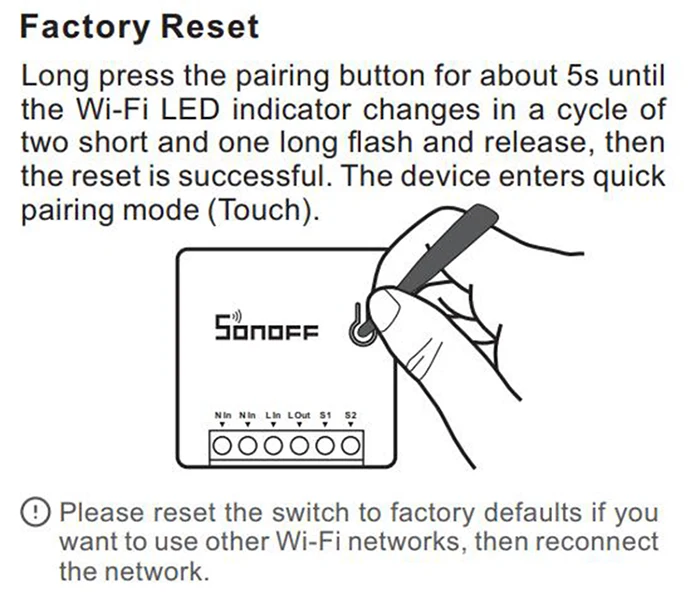 Factory Reset

Long press the pairing button for about 5s until the Wi-Fi LED indicator changes in a cycle of two short and one long flash and release, then the reset is successful. The device enters quick pairing mode (Touch).

SONOFF

N In N In L In L Out S1 S2

Please reset the switch to factory defaults if you want to use other Wi-Fi networks, then reconnect the network.