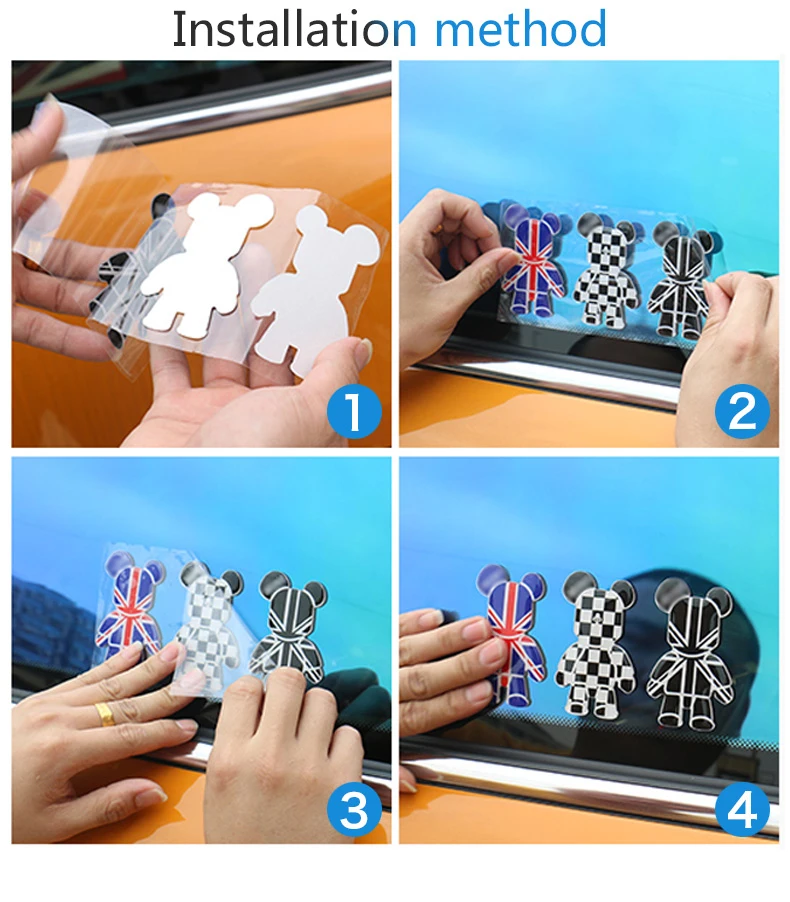 Installation method

1

2

3

4