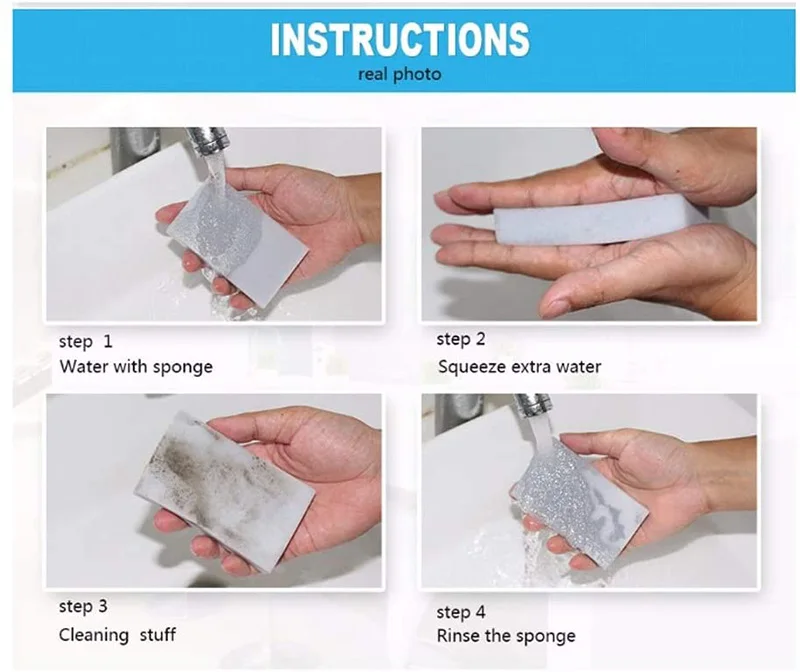 INSTRUCTIONS
real photo

step 1
Water with sponge

step 2
Squeeze extra water

step 3
Cleaning stuff

step 4
Rinse the sponge