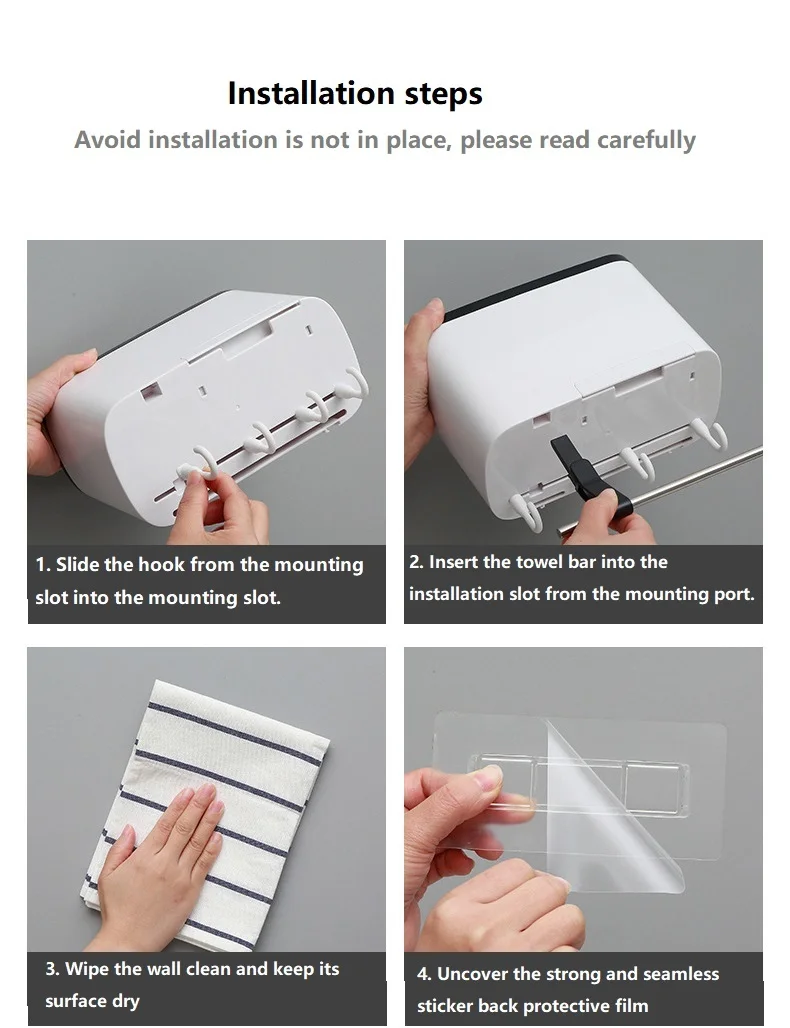 Installation steps

Avoid installation is not in place, please read carefully

1. Slide the hook from the mounting slot into the mounting slot.

2. Insert the towel bar into the installation slot from the mounting port.

3. Wipe the wall clean and keep its surface dry

4. Uncover the strong and seamless sticker back protective film