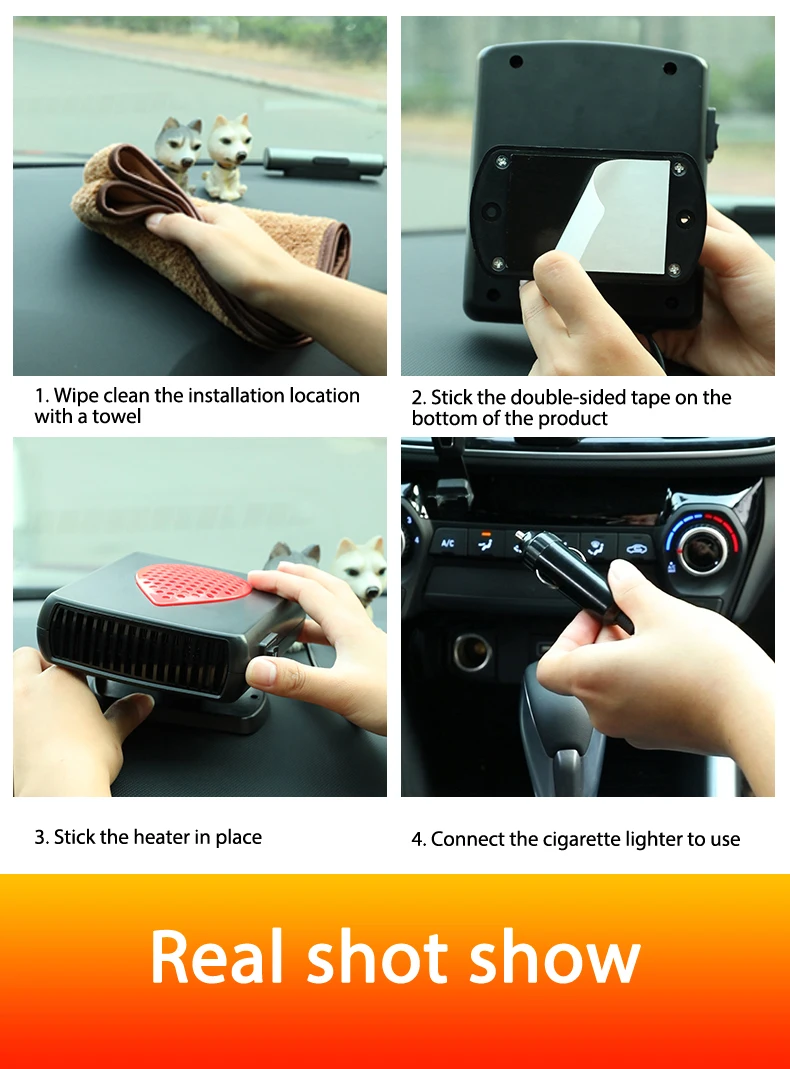 1. Wipe clean the installation location with a towel

2. Stick the double-sided tape on the bottom of the product

A/C

3. Stick the heater in place

4. Connect the cigarette lighter to use

Real shot show