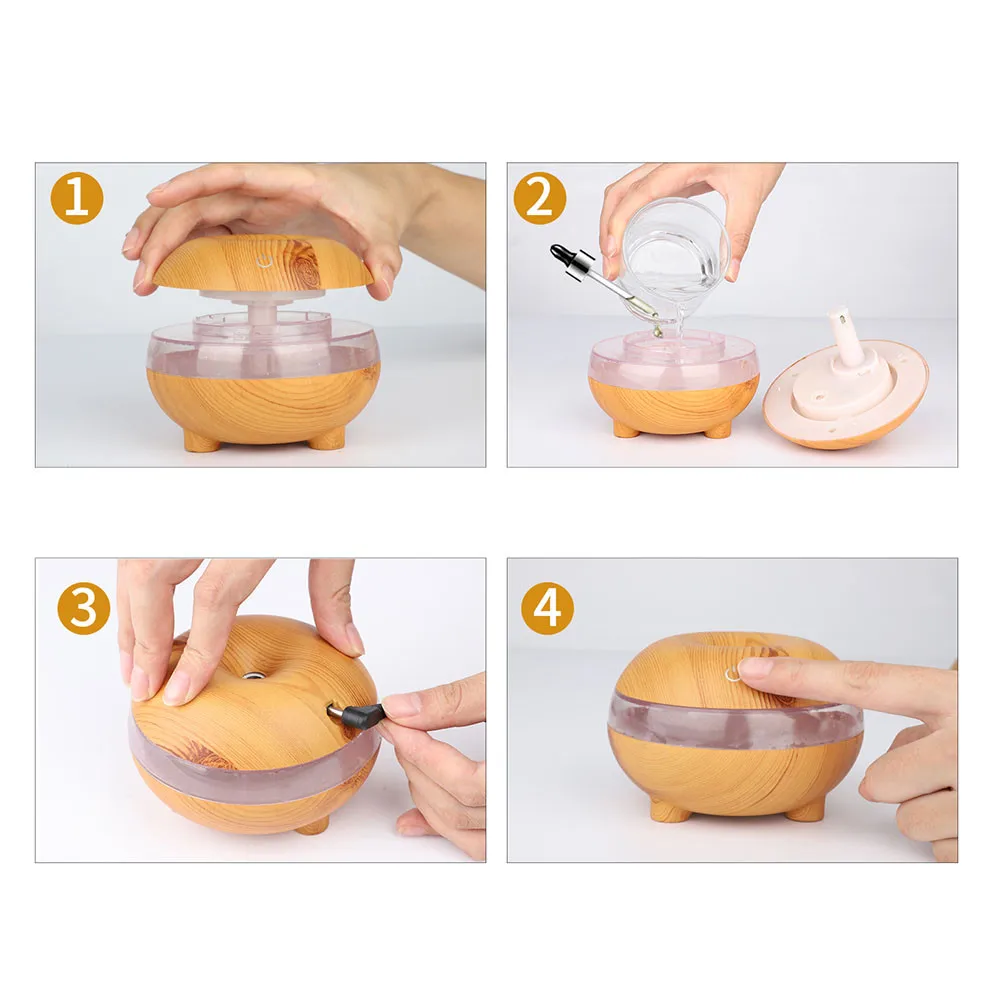 1

2

3

4