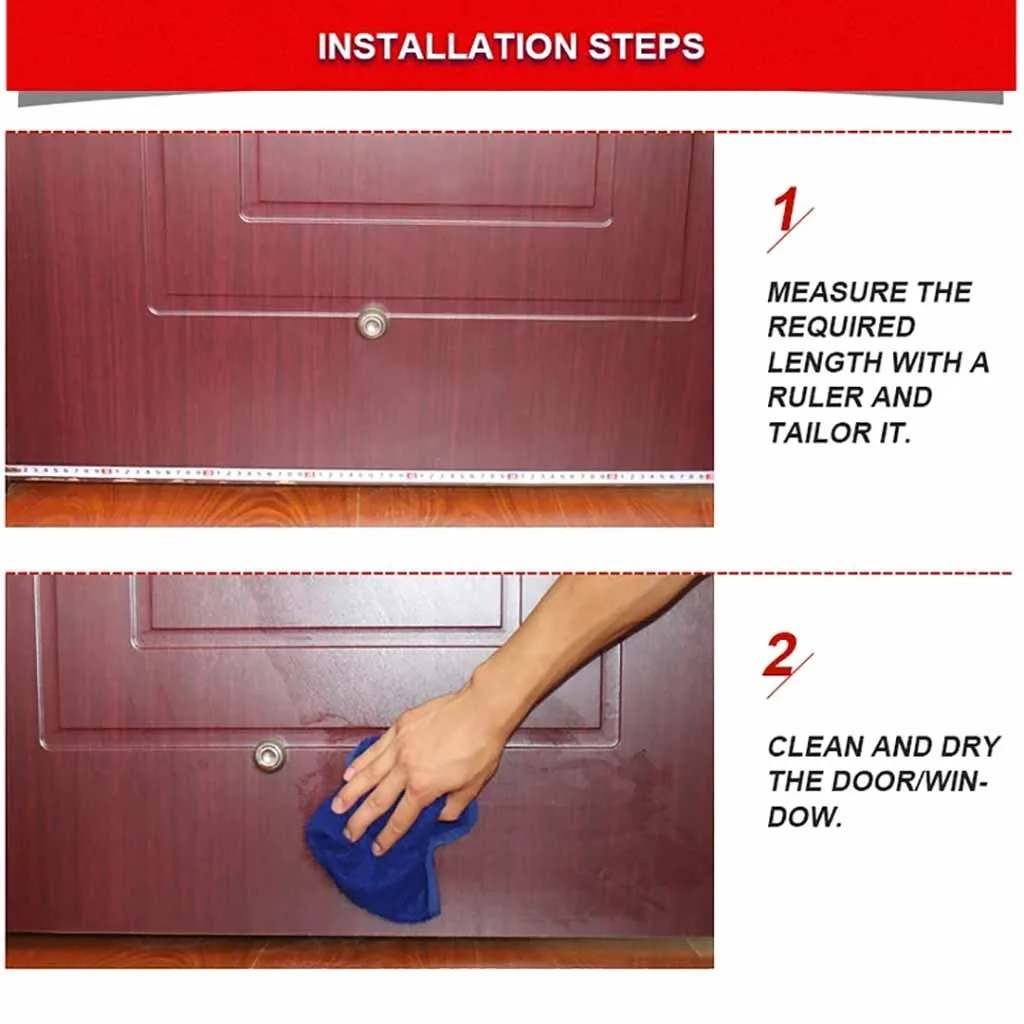 INSTALLATION STEPS

1

MEASURE THE REQUIRED LENGTH WITH A RULER AND TAILOR IT.

2

CLEAN AND DRY THE DOOR/WINDOW.