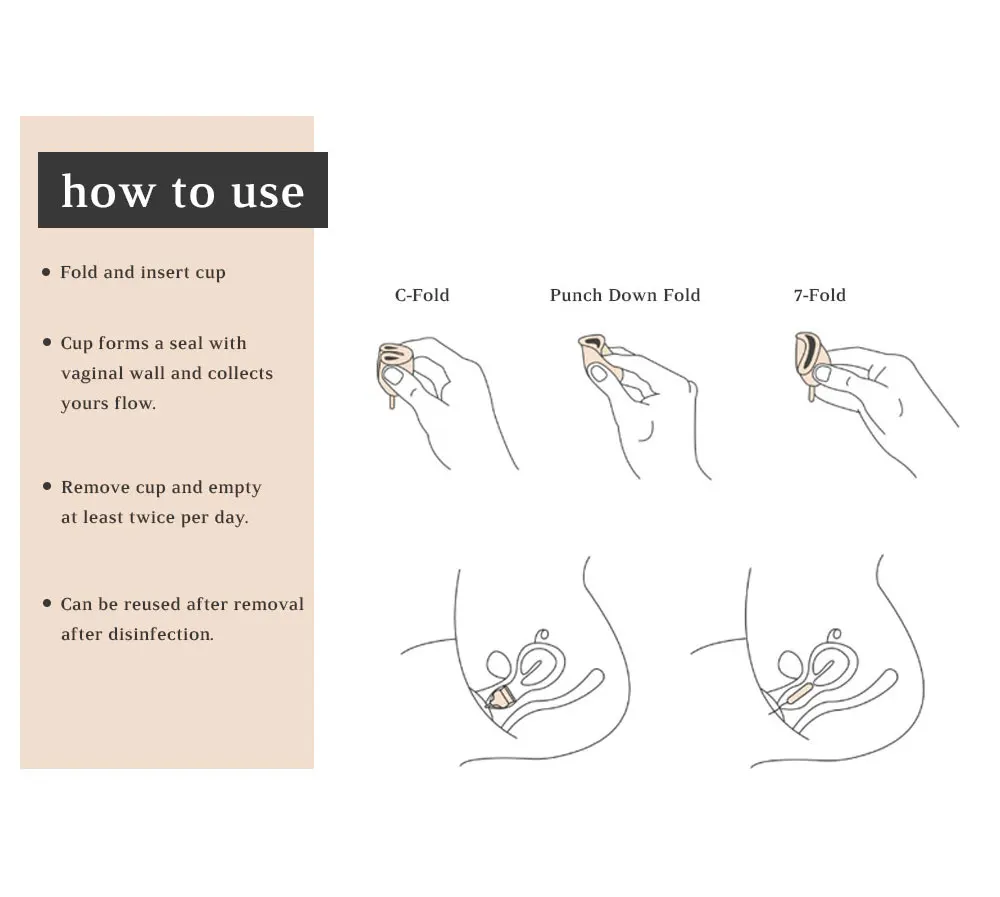 how to use

• Fold and insert cup

• Cup forms a seal with vaginal wall and collects yours flow.

• Remove cup and empty at least twice per day.

• Can be reused after removal after disinfection.

C-Fold

Punch Down Fold

7-Fold