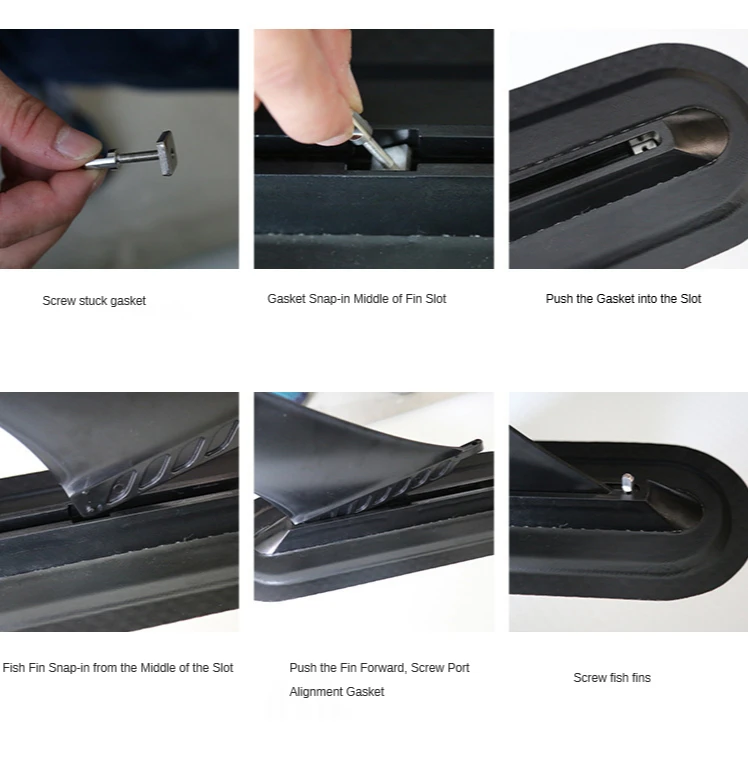 Screw stuck gasket

Gasket Snap-in Middle of Fin Slot

Push the Gasket into the Slot

Fish Fin Snap-in from the Middle of the Slot

Push the Fin Forward, Screw Port Alignment Gasket

Screw fish fins